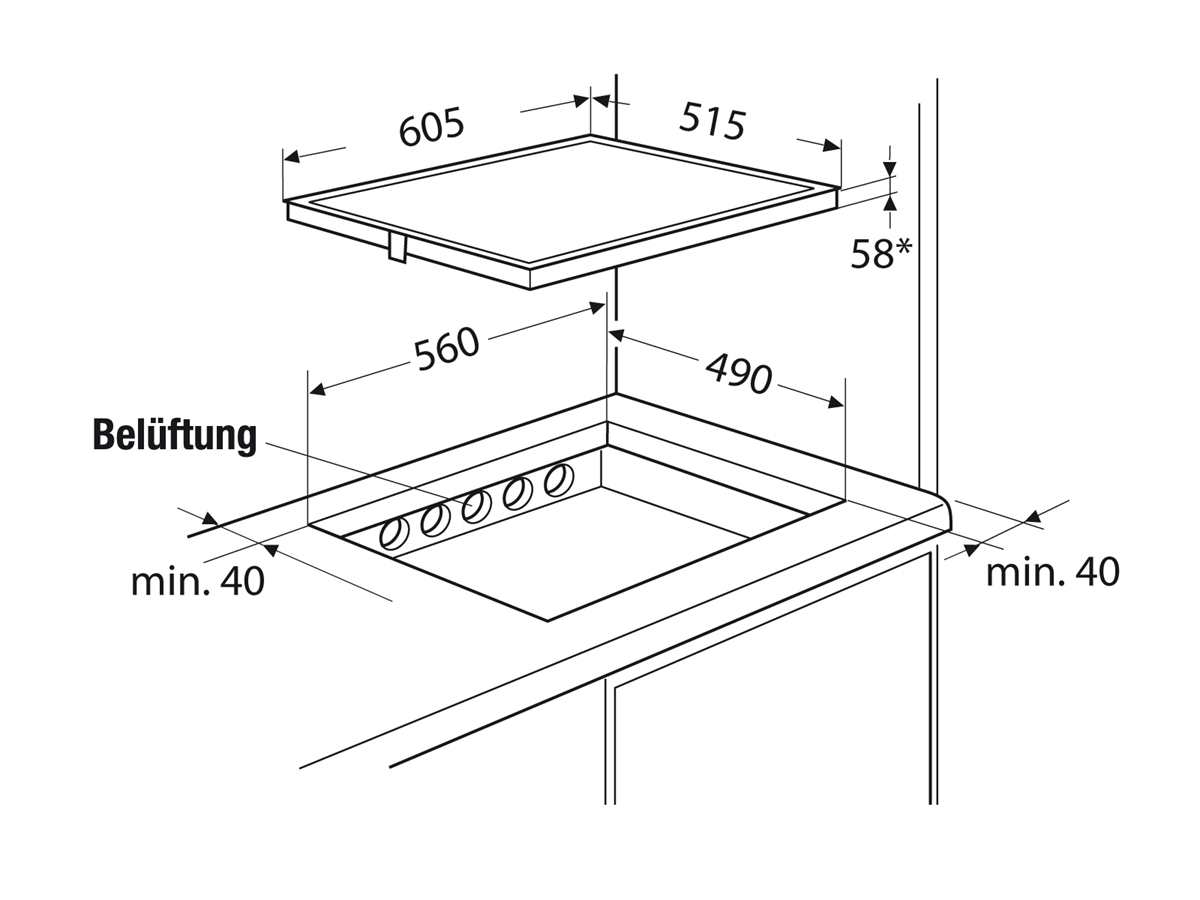 605
515
58*
560
490
Belüftung
min. 40
min. 40