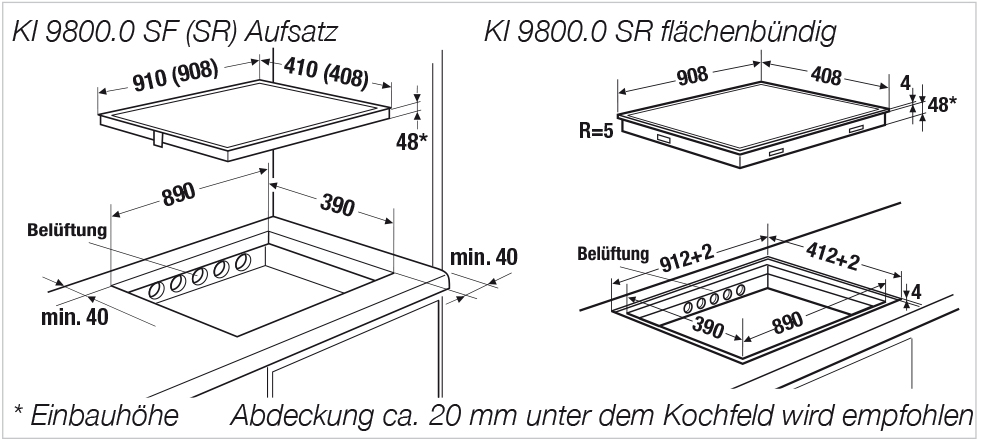 KI 9800.0 SF (SR) Aufsatz

910 (908)
410 (408)
48*
890
390
Belüftung
min. 40
min. 40

KI 9800.0 SR flächenbündig

908
408
4
48*
R=5
Belüftung
912+2
412+2
4
390
890

* Einbauhöhe Abdeckung ca. 20 mm unter dem Kochfeld wird empfohlen