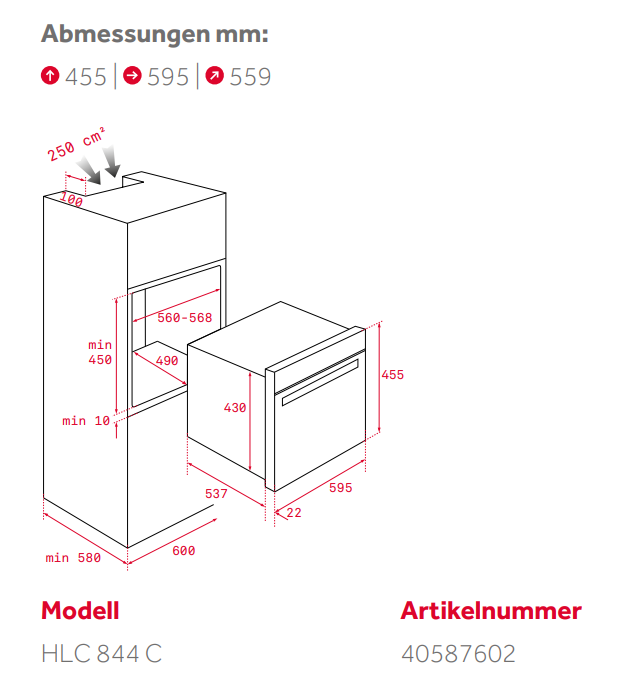 Abmessungen mm:

455 | 595 | 559

250 cm²
100
560-568
min
450
490
min 10
430
455
537
595
22
min 580
600

Modell
HLC 844 C

Artikelnummer
40587602