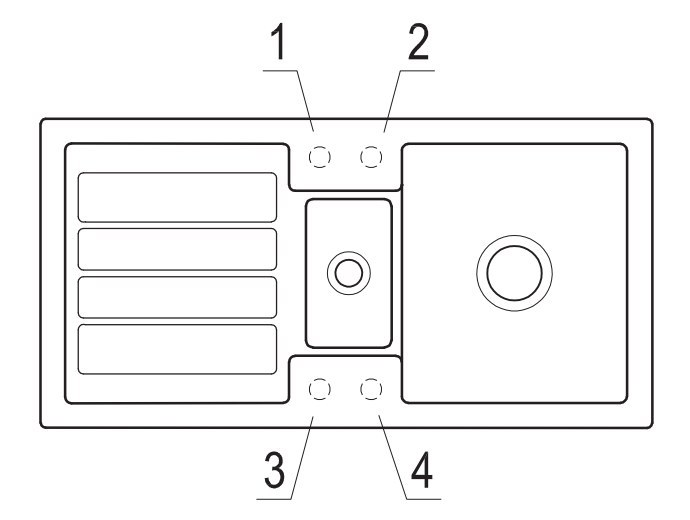 1
2
3
4