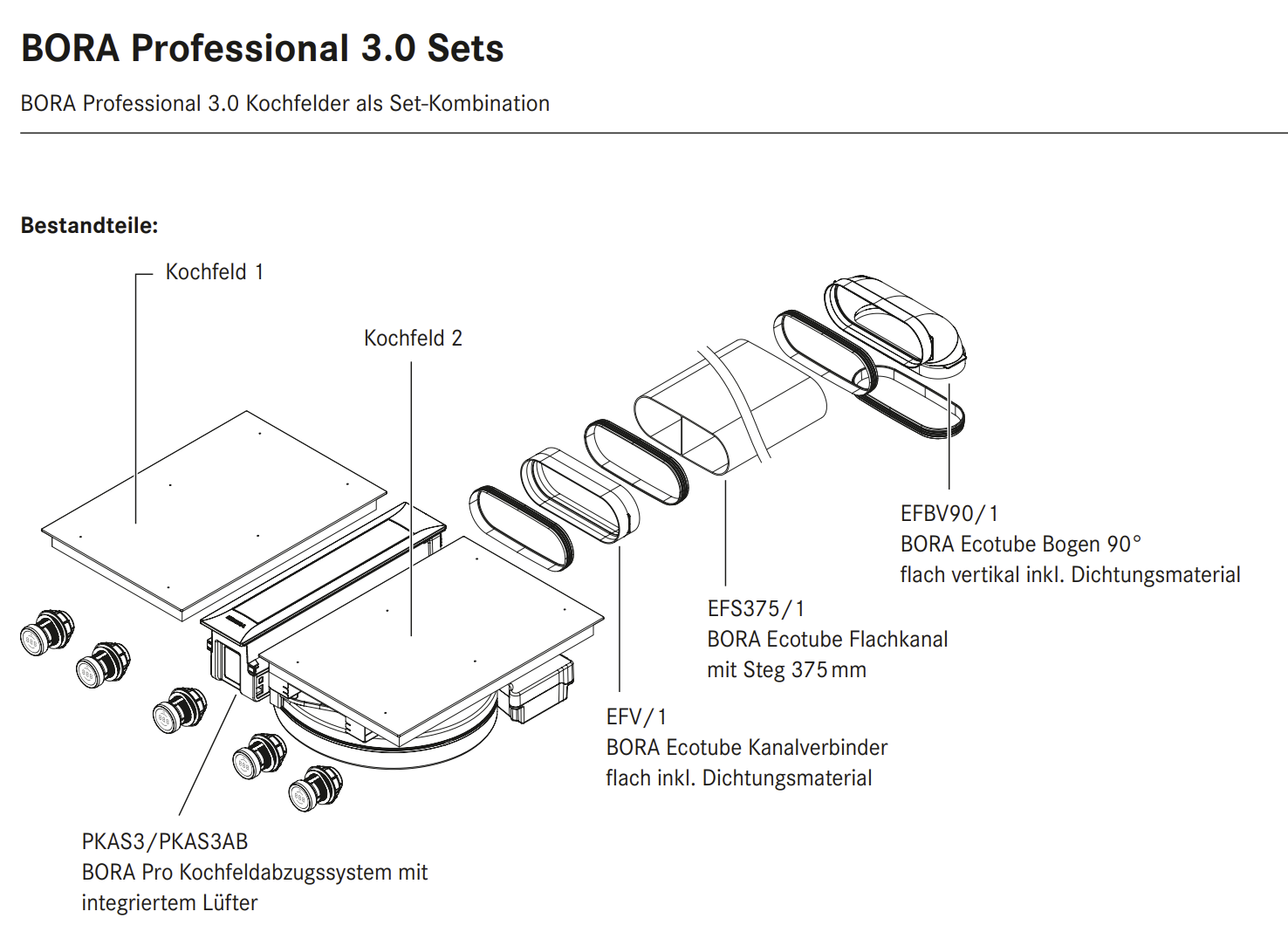 BORA Professional 3.0 Sets

BORA Professional 3.0 Kochfelder als Set-Kombination

Bestandteile:

Kochfeld 1

Kochfeld 2

EFBV90/1
BORA Ecotube Bogen 90°
flach vertikal inkl. Dichtungsmaterial

EFS375/1
BORA Ecotube Flachkanal
mit Steg 375 mm

EFV/1
BORA Ecotube Kanalverbinder
flach inkl. Dichtungsmaterial

PKAS3/PKAS3AB
BORA Pro Kochfeldabzugssystem mit
integriertem Lüfter