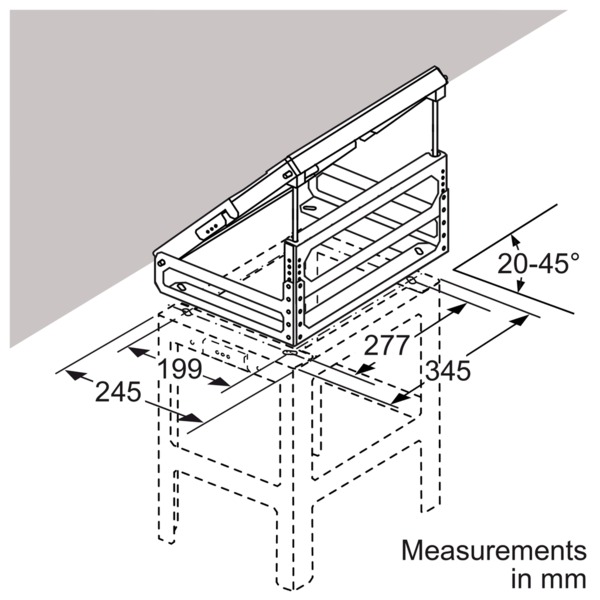 20-45°
277
345
199
245
Measurements in mm