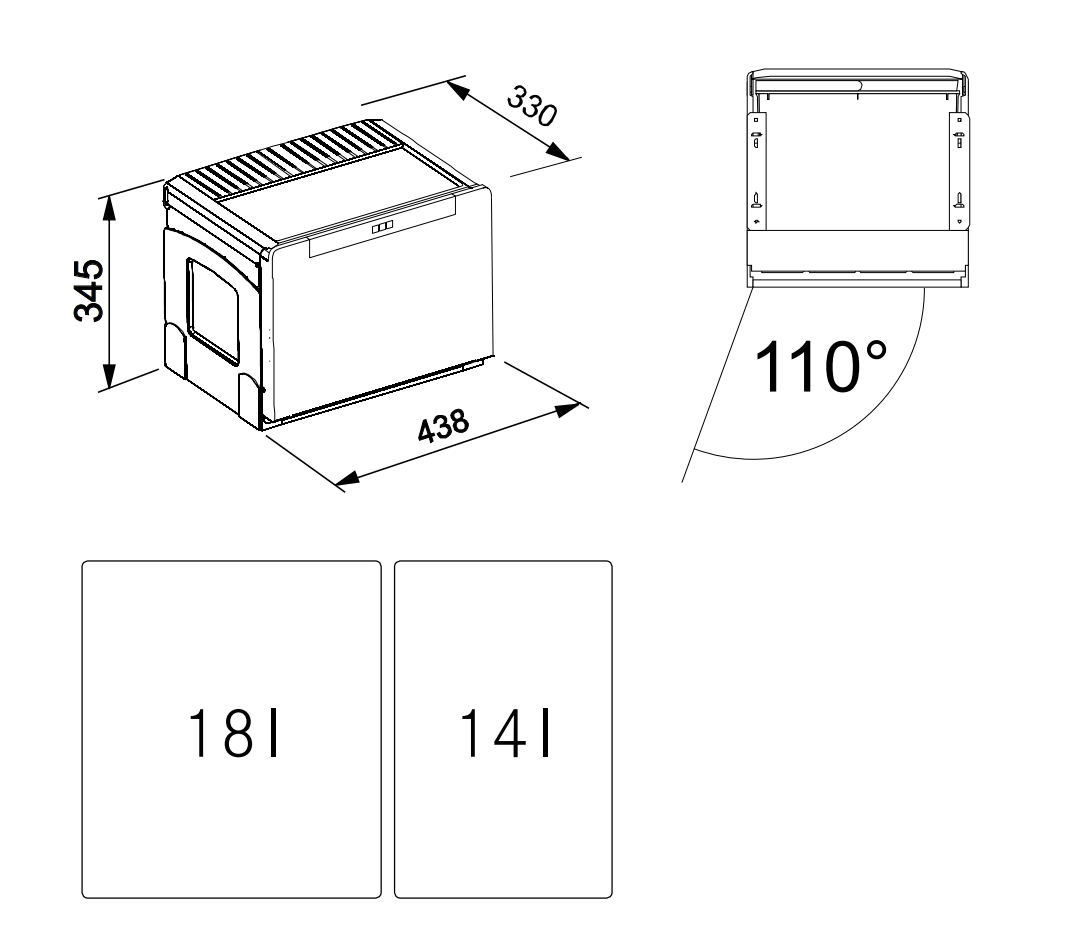 330

345

438

110°

18l

14l