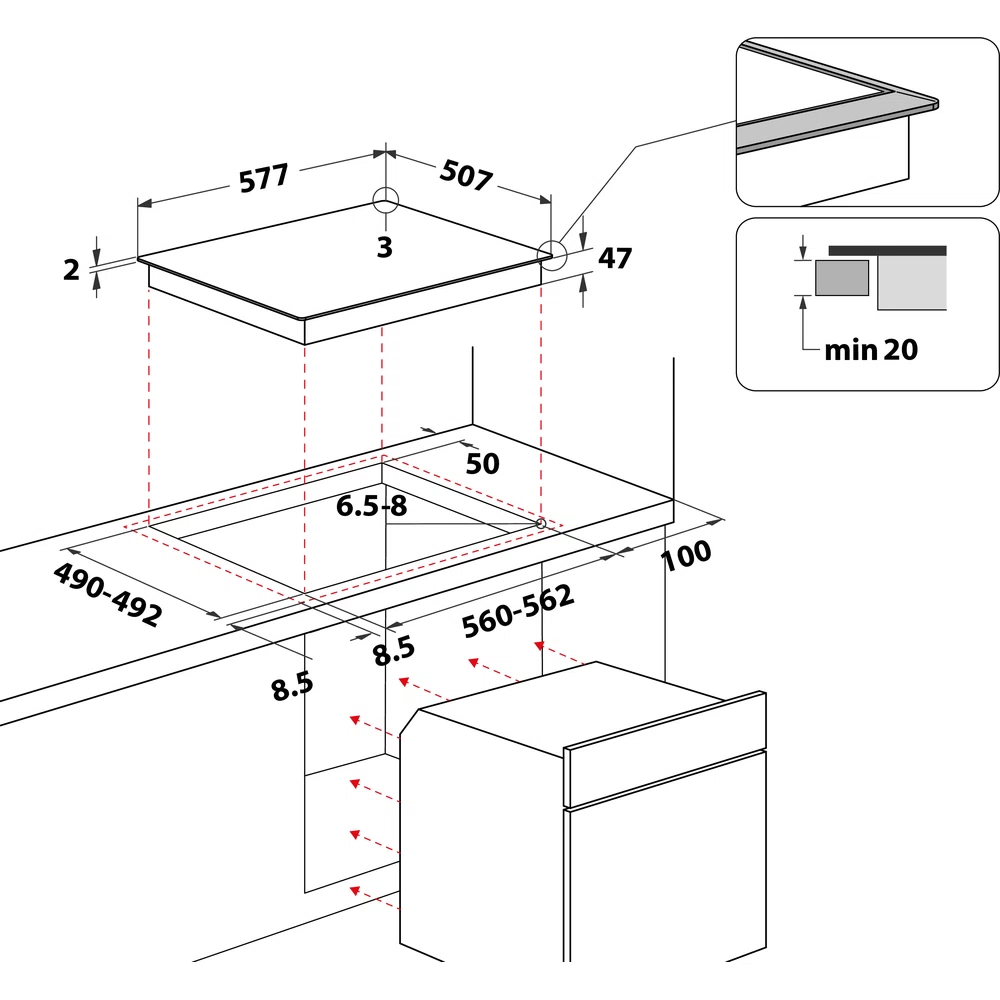 577
507
2
3
47
min 20
50
6.5-8
100
490-492
560-562
8.5
8.5