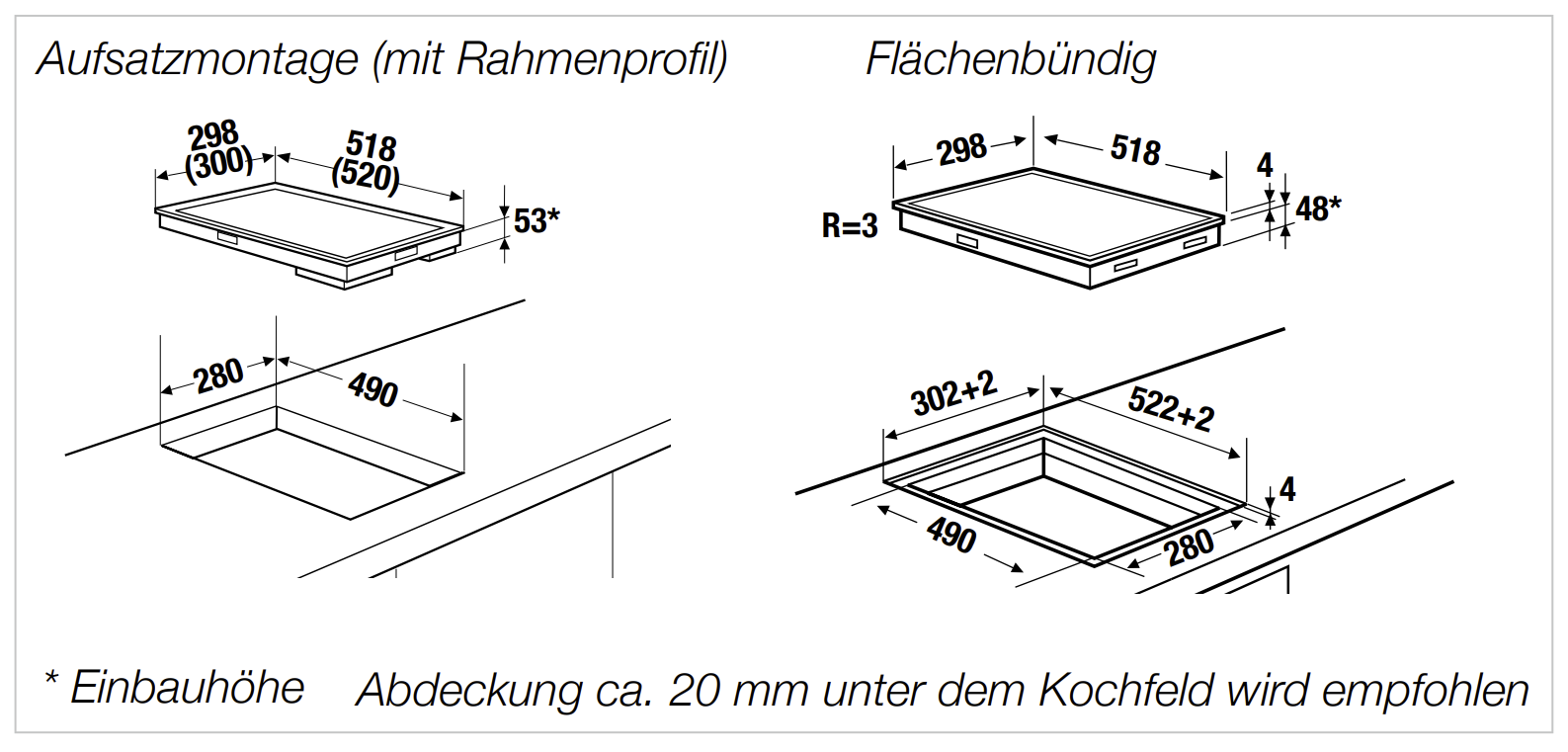 Aufsatzmontage (mit Rahmenprofil)

298
(300)
518
(520)
53*
280
490

Flächenbündig

298
518
4
48*
R=3
302+2
522+2
4
490
280

* Einbauhöhe Abdeckung ca. 20 mm unter dem Kochfeld wird empfohlen