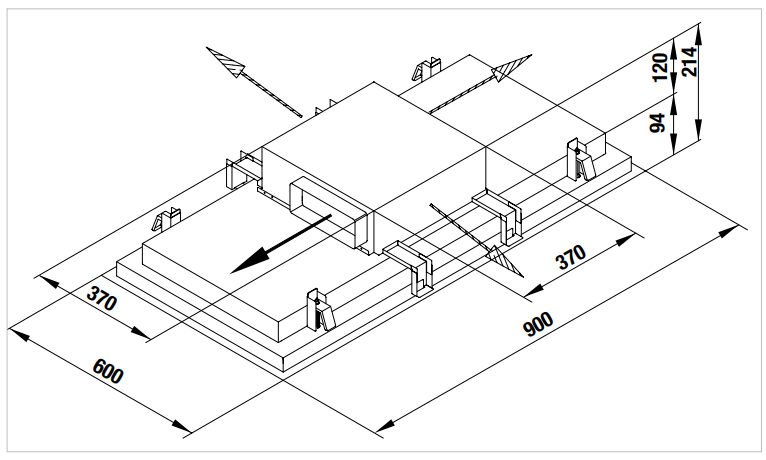 120
214
94
370
370
900
600