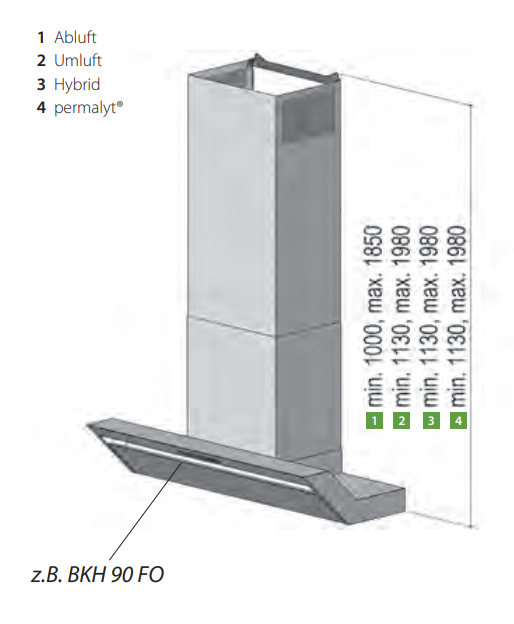 1 Abluft
2 Umluft
3 Hybrid
4 permalyt®

1 min. 1000, max. 1850
2 min. 1130, max. 1980
3 min. 1130, max. 1980
4 min. 1130, max. 1980

z.B. BKH 90 FO