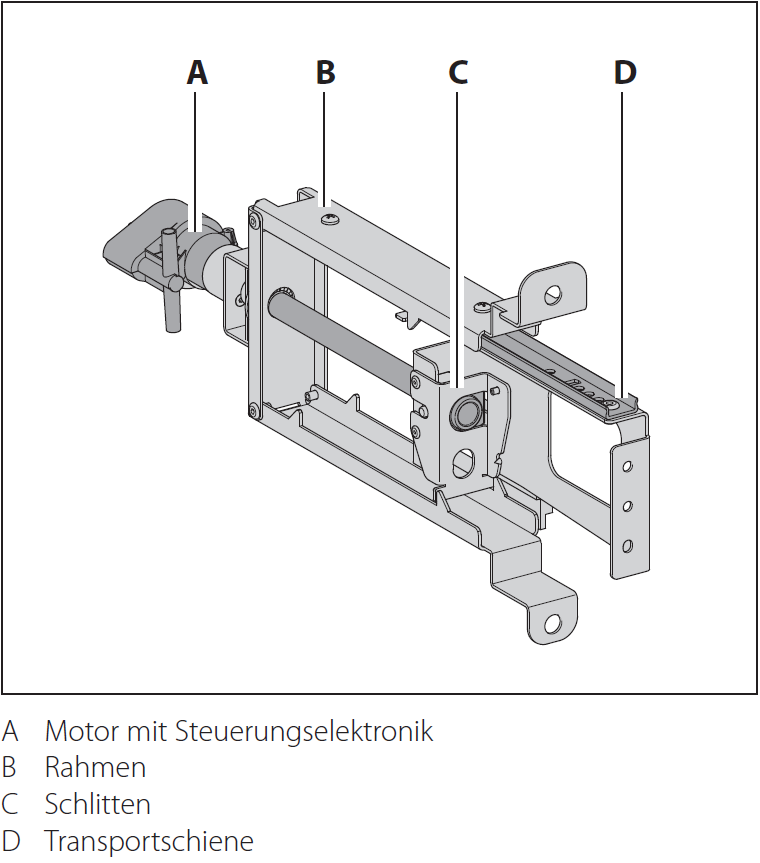 A B C D

A Motor mit Steuerungselektronik
B Rahmen
C Schlitten
D Transportschiene