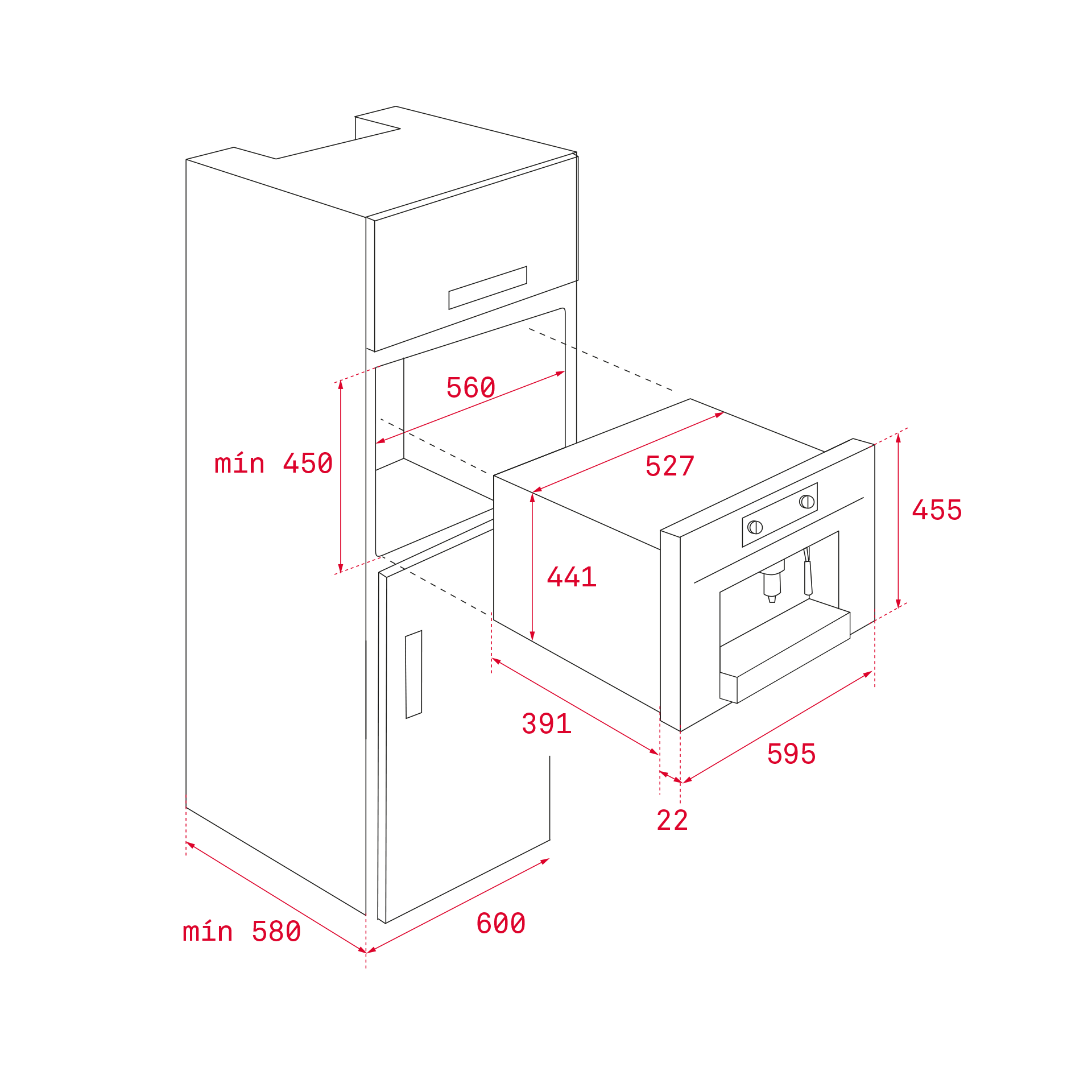 560

mín 450

527

455

441

391

595

22

mín 580

600