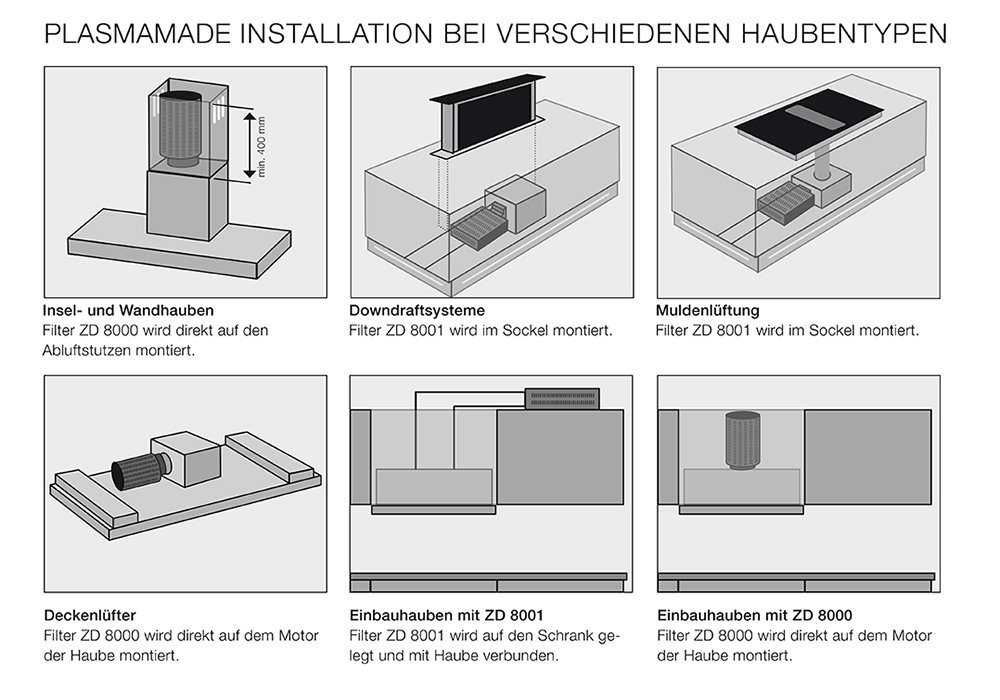 PLASMAMADE INSTALLATION BEI VERSCHIEDENEN HAUBENTYPEN

min. 400 mm

Insel- und Wandhauben
Filter ZD 8000 wird direkt auf den Abluftstutzen montiert.

Downdraftsysteme
Filter ZD 8001 wird im Sockel montiert.

Muldenlüftung
Filter ZD 8001 wird im Sockel montiert.

Deckenlüfter
Filter ZD 8000 wird direkt auf dem Motor der Haube montiert.

Einbauhauben mit ZD 8001
Filter ZD 8001 wird auf den Schrank gelegt und mit Haube verbunden.

Einbauhauben mit ZD 8000
Filter ZD 8000 wird direkt auf dem Motor der Haube montiert.