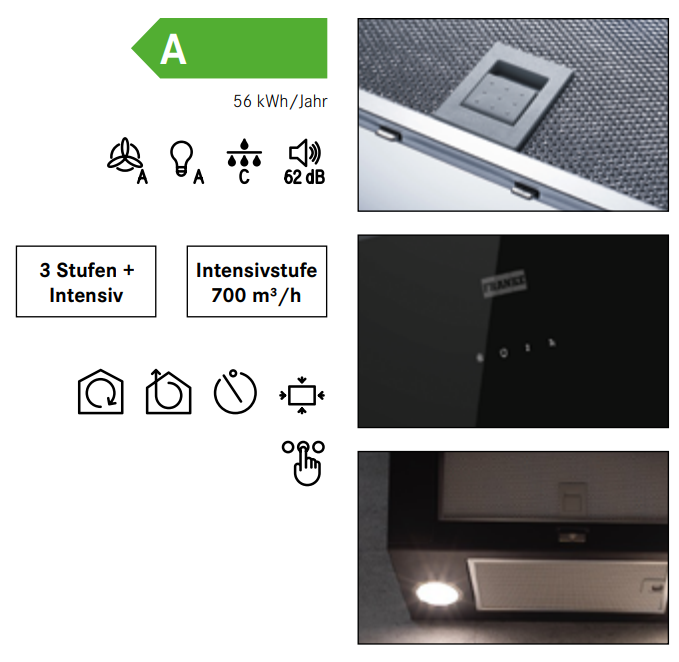 A

56 kWh/Jahr

A A C 62 dB

3 Stufen + Intensiv

Intensivstufe 700 m³/h

FRANKE