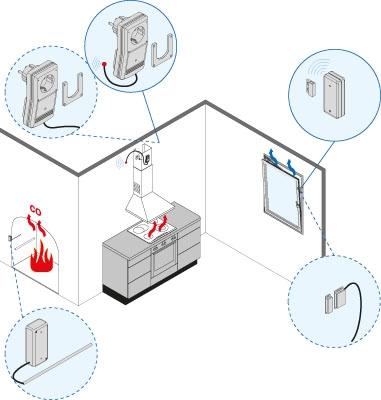 CO