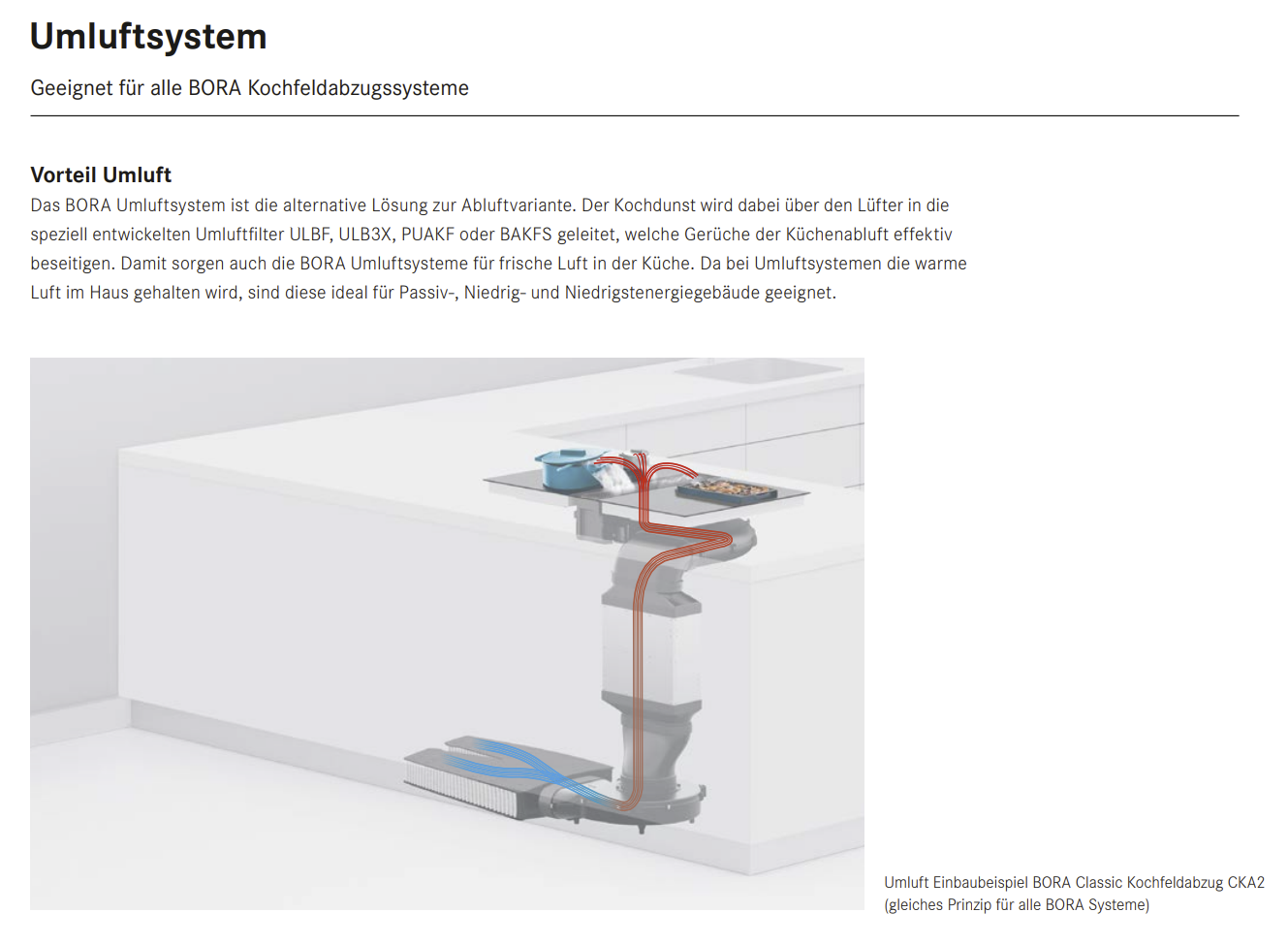 Umluftsystem

Geeignet für alle BORA Kochfeldabzugssysteme

Vorteil Umluft
Das BORA Umluftsystem ist die alternative Lösung zur Abluftvariante. Der Kochdunst wird dabei über den Lüfter in die speziell entwickelten Umluftfilter ULBF, ULB3X, PUAKF oder BAKFS geleitet, welche Gerüche der Küchenabluft effektiv beseitigen. Damit sorgen auch die BORA Umluftsysteme für frische Luft in der Küche. Da bei Umluftsystemen die warme Luft im Haus gehalten wird, sind diese ideal für Passiv-, Niedrig- und Niedrigstenergiegebäude geeignet.

Umluft Einbaubeispiel BORA Classic Kochfeldabzug CKA2
(gleiches Prinzip für alle BORA Systeme)