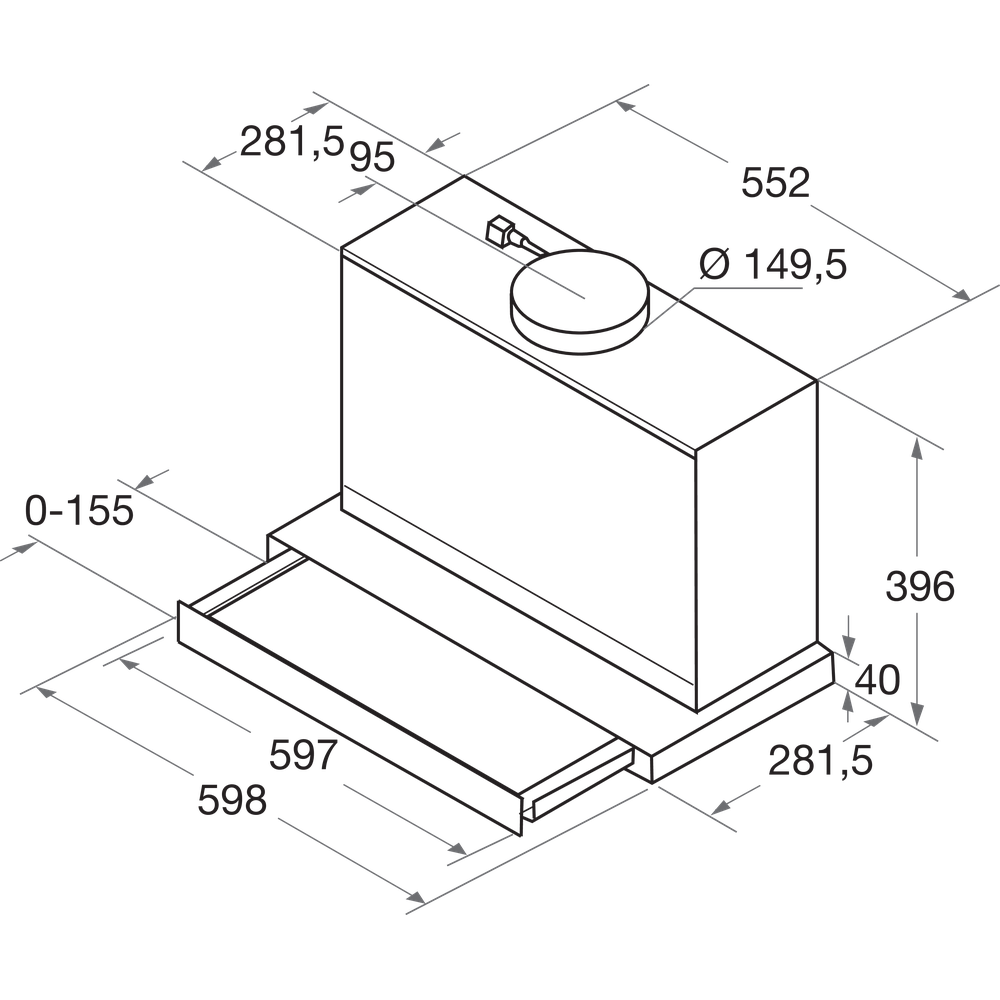 281,5
95
552
Ø 149,5
0-155
396
40
281,5
597
598