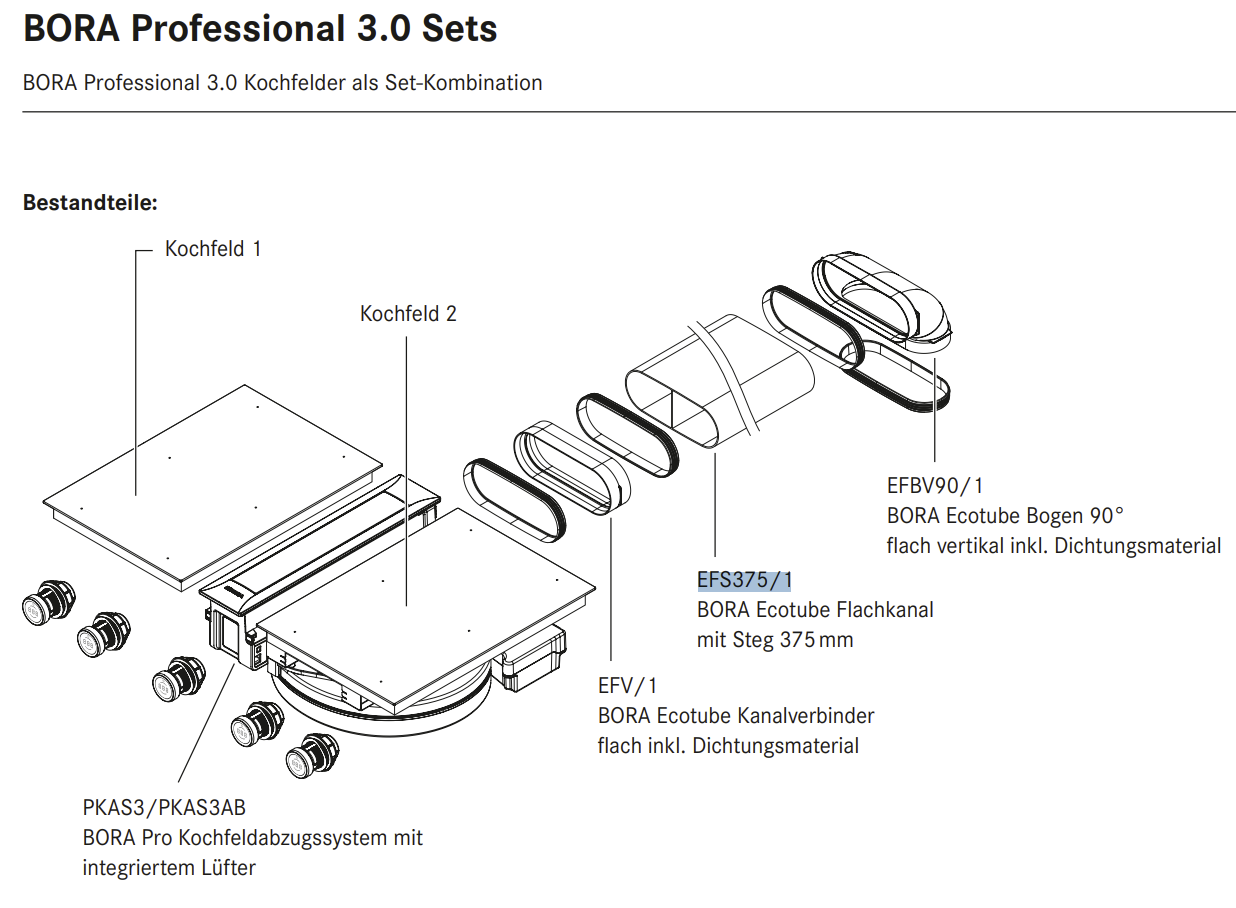 BORA Professional 3.0 Sets

BORA Professional 3.0 Kochfelder als Set-Kombination

Bestandteile:

Kochfeld 1

Kochfeld 2

EFBV90/1
BORA Ecotube Bogen 90°
flach vertikal inkl. Dichtungsmaterial

EFS375/1
BORA Ecotube Flachkanal
mit Steg 375 mm

EFV/1
BORA Ecotube Kanalverbinder
flach inkl. Dichtungsmaterial

PKAS3/PKAS3AB
BORA Pro Kochfeldabzugssystem mit
integriertem Lüfter