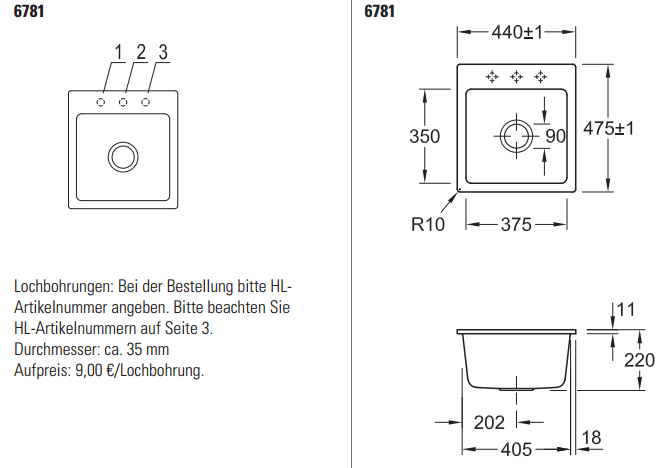 6781

1 2 3

Lochbohrungen: Bei der Bestellung bitte HL-Artikelnummer angeben. Bitte beachten Sie HL-Artikelnummern auf Seite 3.
Durchmesser: ca. 35 mm
Aufpreis: 9,00 €/Lochbohrung.

6781

440±1

350

90

475±1

R10

375

11

220

202

18

405