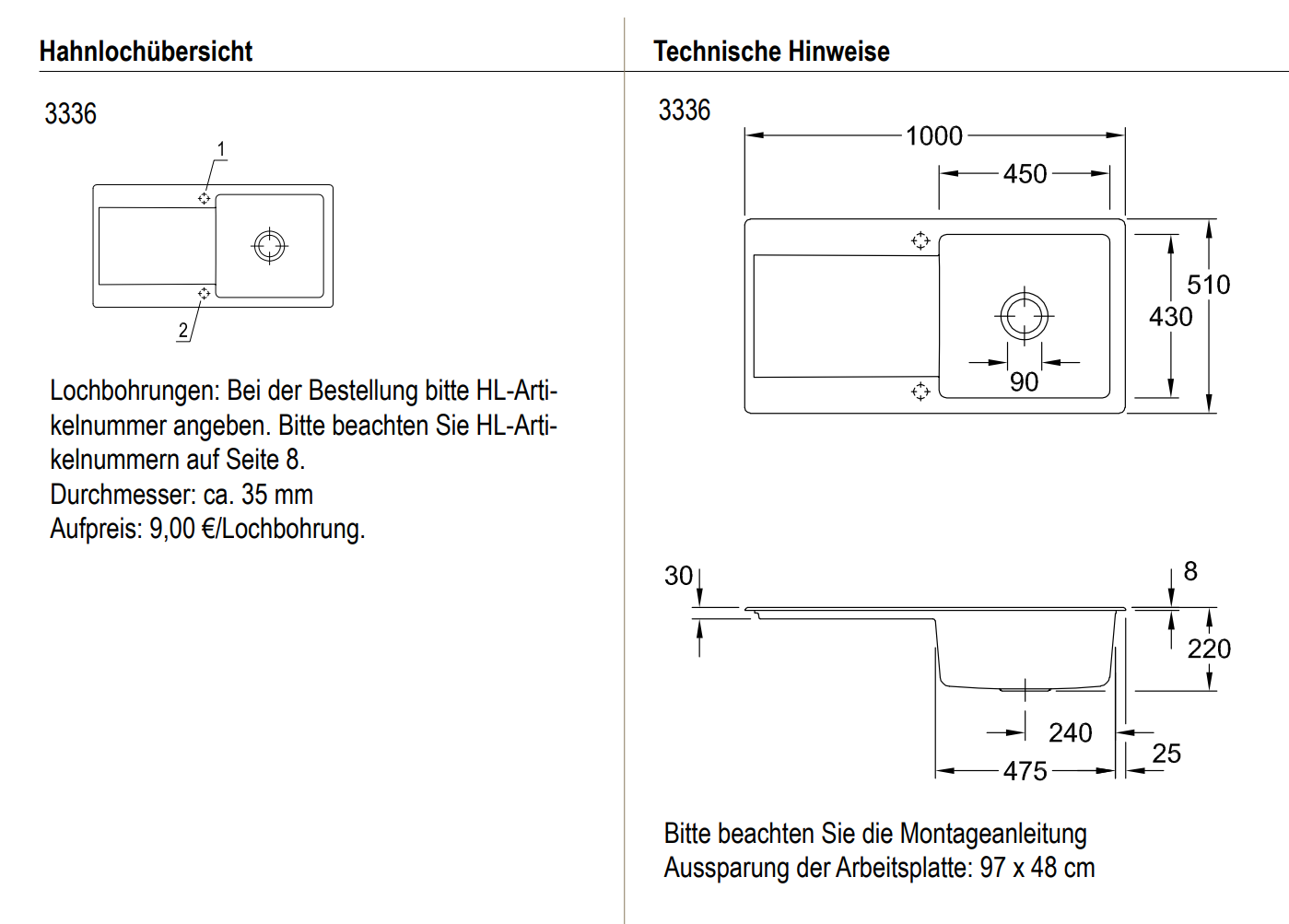 Hahnlochübersicht

3336

1

2

Lochbohrungen: Bei der Bestellung bitte HL-Artikelnummer angeben. Bitte beachten Sie HL-Artikelnummern auf Seite 8.
Durchmesser: ca. 35 mm
Aufpreis: 9,00 €/Lochbohrung.

Technische Hinweise

3336

1000

450

510

430

90

30

8

220

240

25

475

Bitte beachten Sie die Montageanleitung
Aussparung der Arbeitsplatte: 97 x 48 cm