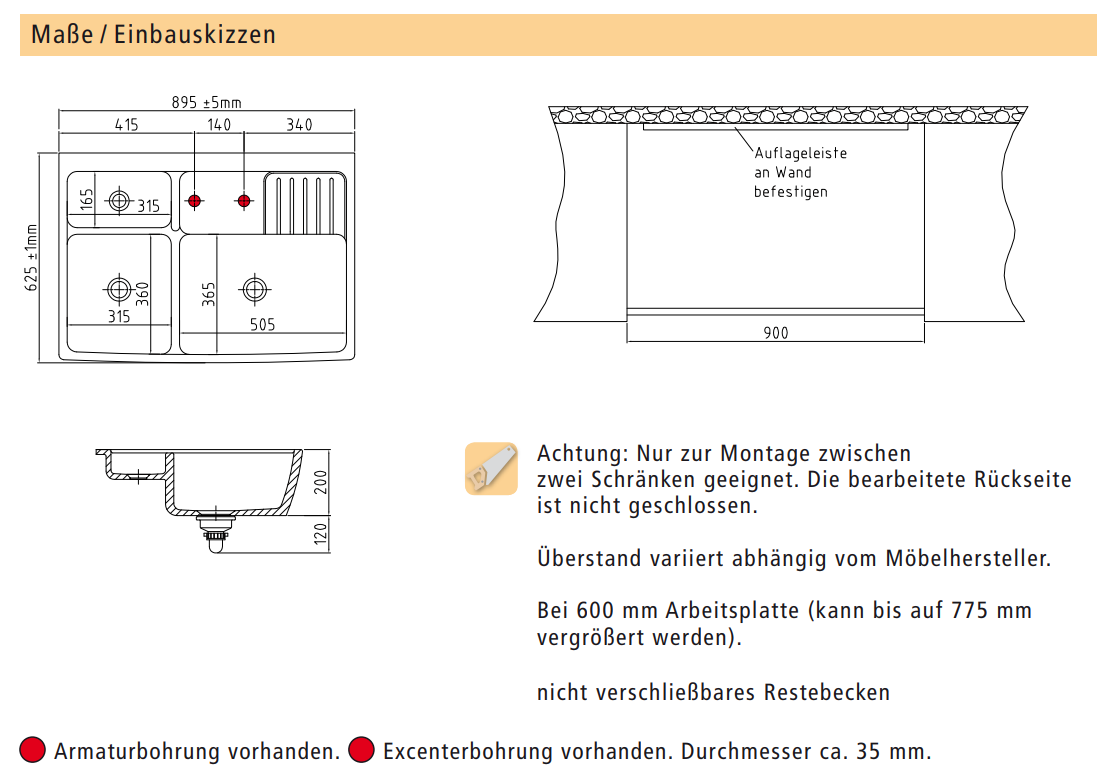 Maße / Einbauskizzen

895 ±5mm
415
140
340
625 ±1mm
165
315
360
315
365
505

Auflageleiste an Wand befestigen

900

200
120

Achtung: Nur zur Montage zwischen zwei Schränken geeignet. Die bearbeitete Rückseite ist nicht geschlossen.

Überstand variiert abhängig vom Möbelhersteller.

Bei 600 mm Arbeitsplatte (kann bis auf 775 mm vergrößert werden).

nicht verschließbares Restebecken

Armaturbohrung vorhanden. Excenterbohrung vorhanden. Durchmesser ca. 35 mm.