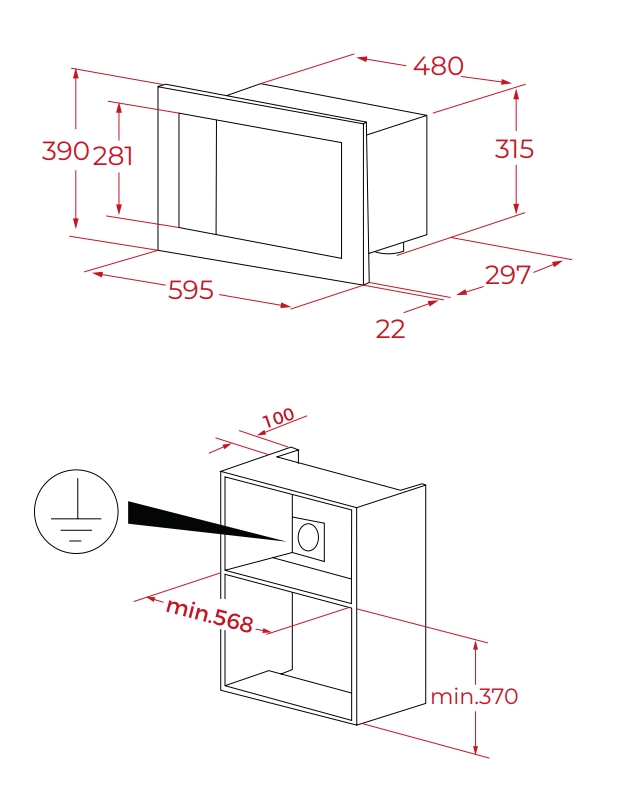 480
390
281
315
595
297
22
100
min.568
min.370