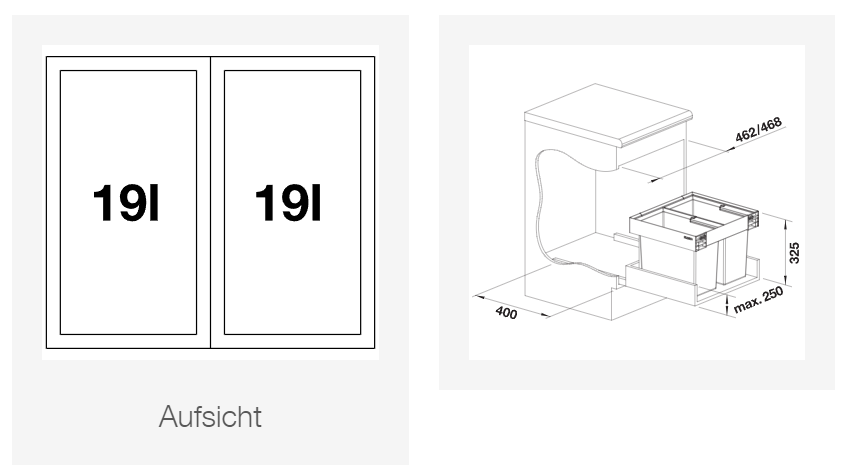 19l

19l

Aufsicht

462/468

325

max. 250

400