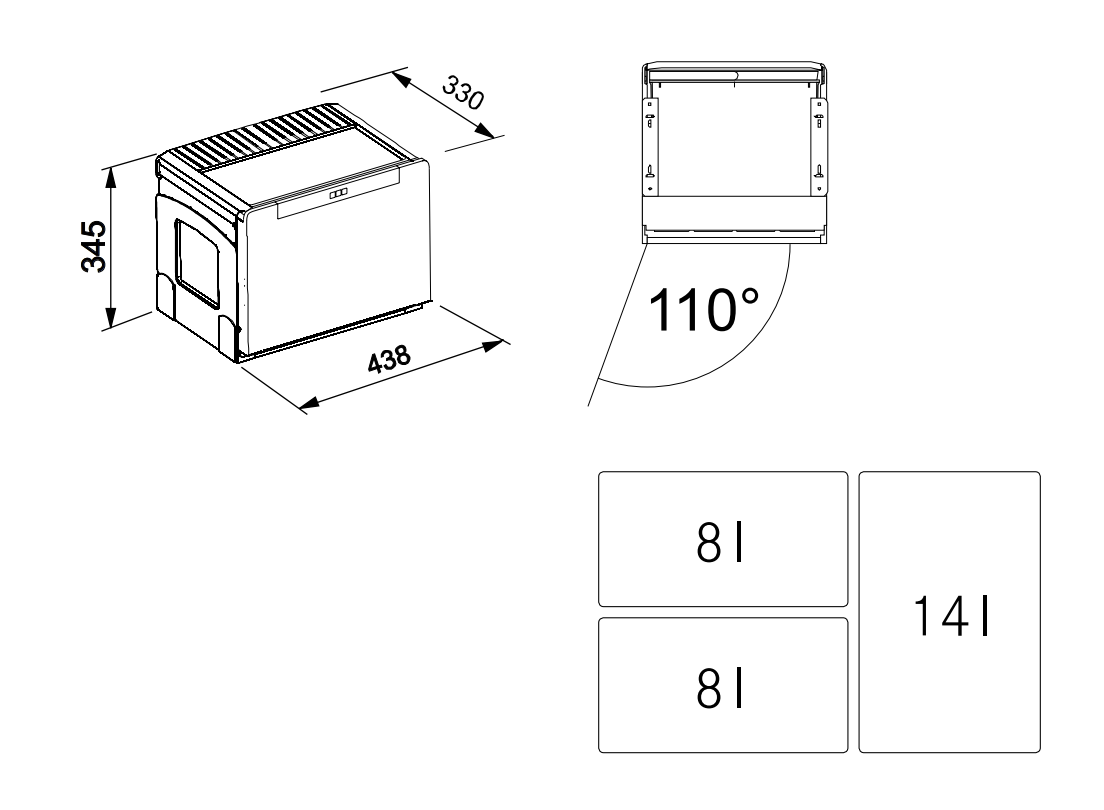 330
345
438
110°
8 l
8 l
14 l