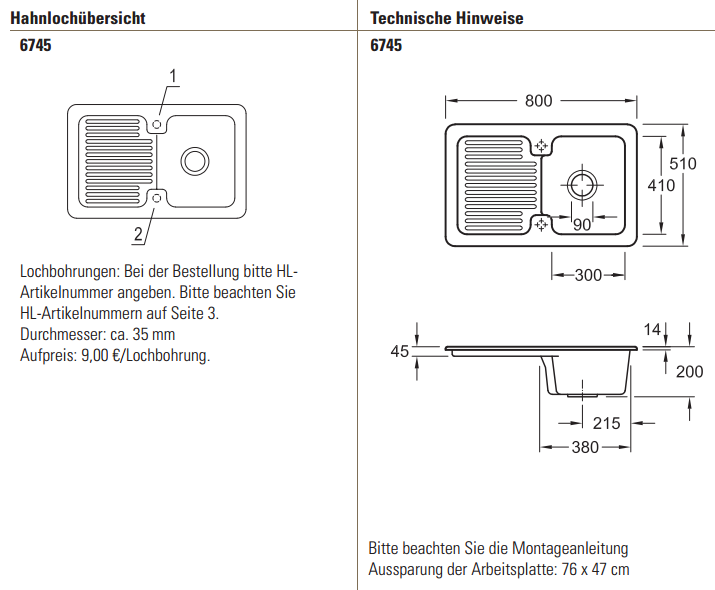 Hahnlochübersicht

6745

1

2

Lochbohrungen: Bei der Bestellung bitte HL-Artikelnummer angeben. Bitte beachten Sie HL-Artikelnummern auf Seite 3.
Durchmesser: ca. 35 mm
Aufpreis: 9,00 €/Lochbohrung.

Technische Hinweise

6745

800

510

410

90

300

45

14

200

215

380

Bitte beachten Sie die Montageanleitung
Aussparung der Arbeitsplatte: 76 x 47 cm