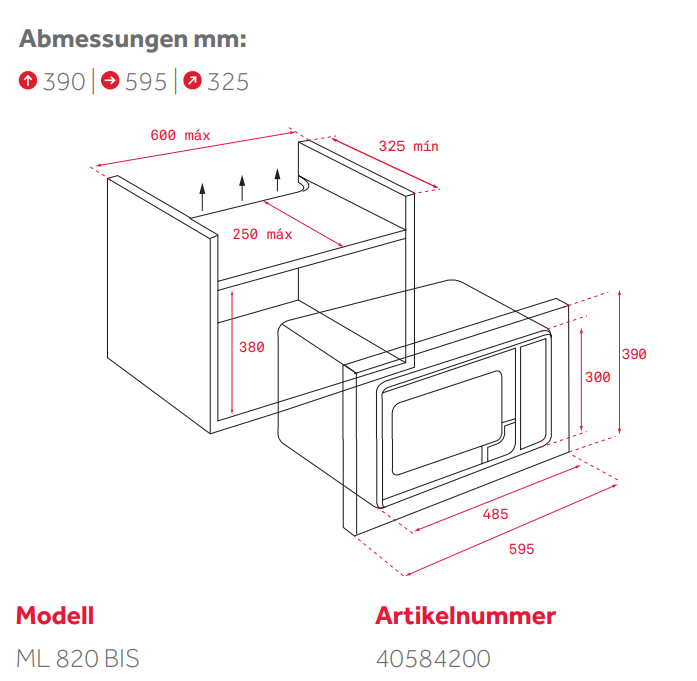 Abmessungen mm:

390 | 595 | 325

600 máx

325 mín

250 máx

380

390

300

485

595

Modell

ML 820 BIS

Artikelnummer

40584200