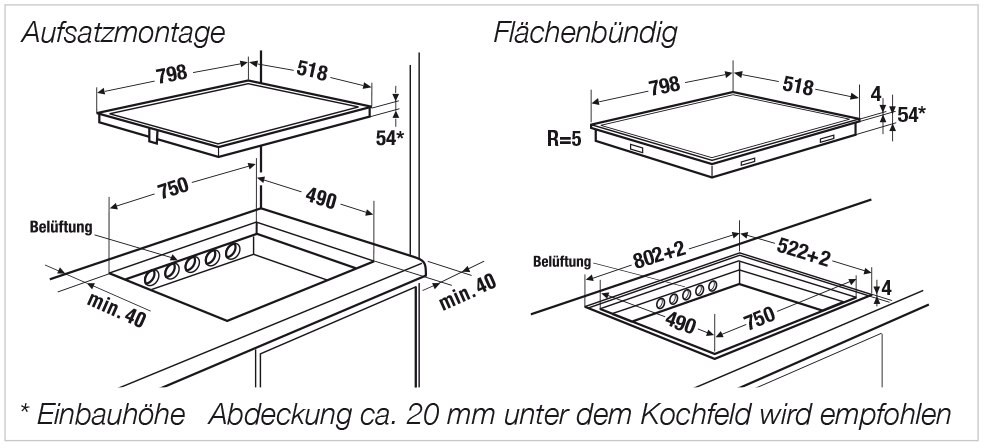 Aufsatzmontage

798
518
54*
750
490
Belüftung
min. 40
min. 40

Flächenbündig

798
518
4
54*
R=5
Belüftung
802+2
522+2
4
490
750

* Einbauhöhe   Abdeckung ca. 20 mm unter dem Kochfeld wird empfohlen