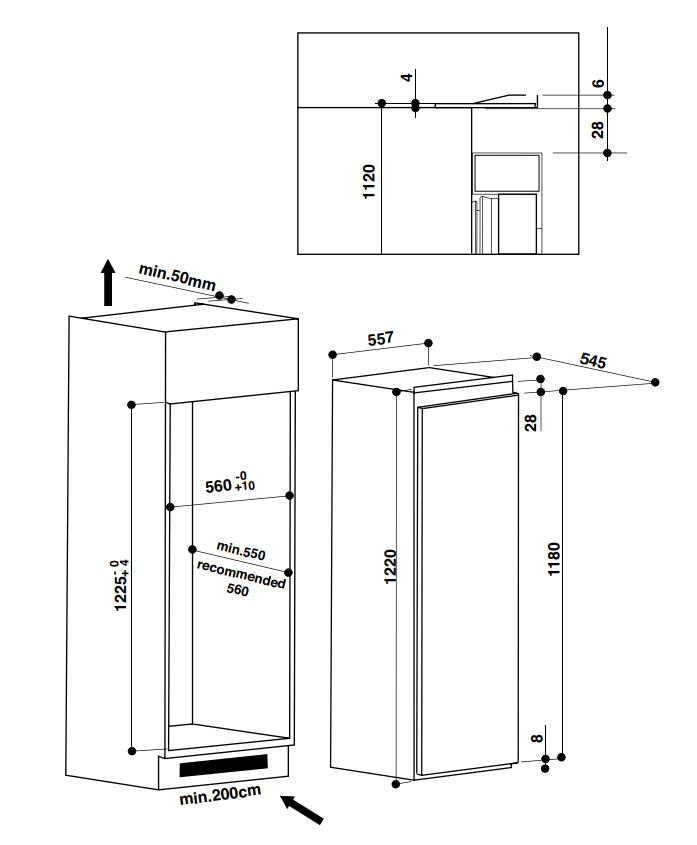 4
6
28
1120
min.50mm
557
545
28
$560^{-0}_{+10}$
min.550
recommended
560
$1225^{-0}_{+4}$
1220
1180
8
min.200cm