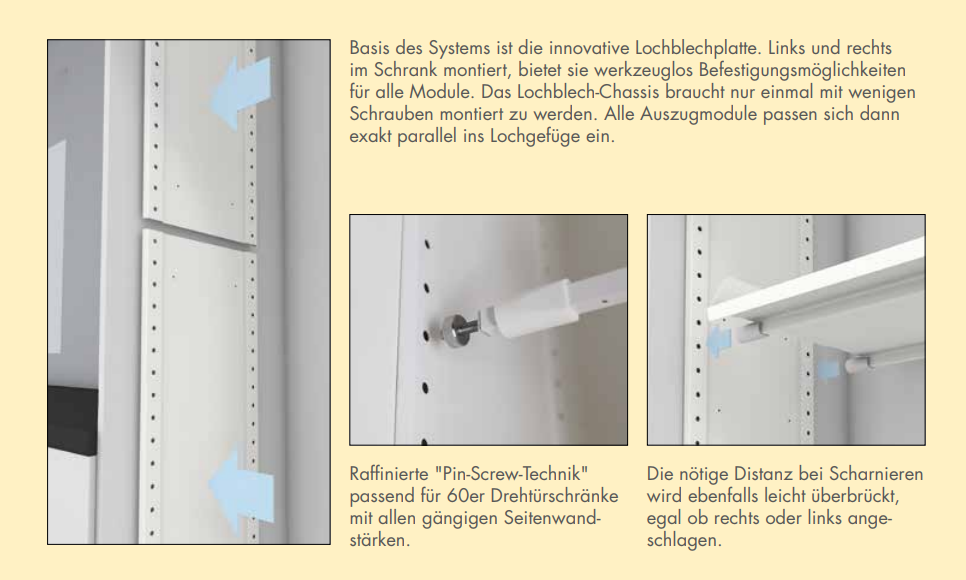 Basis des Systems ist die innovative Lochblechplatte. Links und rechts im Schrank montiert, bietet sie werkzeuglos Befestigungsmöglichkeiten für alle Module. Das Lochblech-Chassis braucht nur einmal mit wenigen Schrauben montiert zu werden. Alle Auszugmodule passen sich dann exakt parallel ins Lochgefüge ein.

Raffinierte "Pin-Screw-Technik" passend für 60er Drehtürschränke mit allen gängigen Seitenwandstärken.

Die nötige Distanz bei Scharnieren wird ebenfalls leicht überbrückt, egal ob rechts oder links angeschlagen.