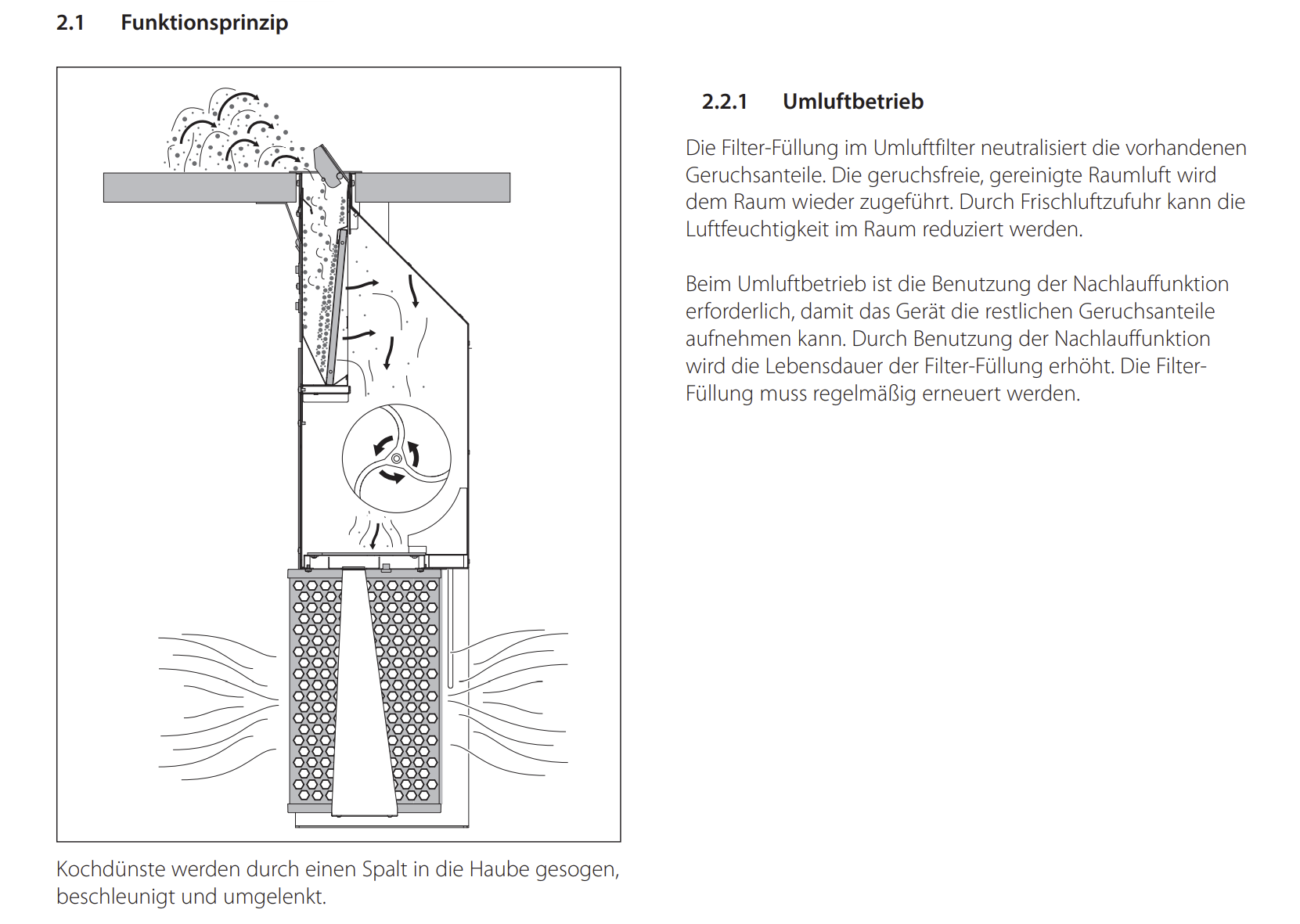 2.1 Funktionsprinzip

Kochdünste werden durch einen Spalt in die Haube gesogen, beschleunigt und umgelenkt.

2.2.1 Umluftbetrieb

Die Filter-Füllung im Umluftfilter neutralisiert die vorhandenen Geruchsanteile. Die geruchsfreie, gereinigte Raumluft wird dem Raum wieder zugeführt. Durch Frischluftzufuhr kann die Luftfeuchtigkeit im Raum reduziert werden.

Beim Umluftbetrieb ist die Benutzung der Nachlauffunktion erforderlich, damit das Gerät die restlichen Geruchsanteile aufnehmen kann. Durch Benutzung der Nachlauffunktion wird die Lebensdauer der Filter-Füllung erhöht. Die Filter-Füllung muss regelmäßig erneuert werden.