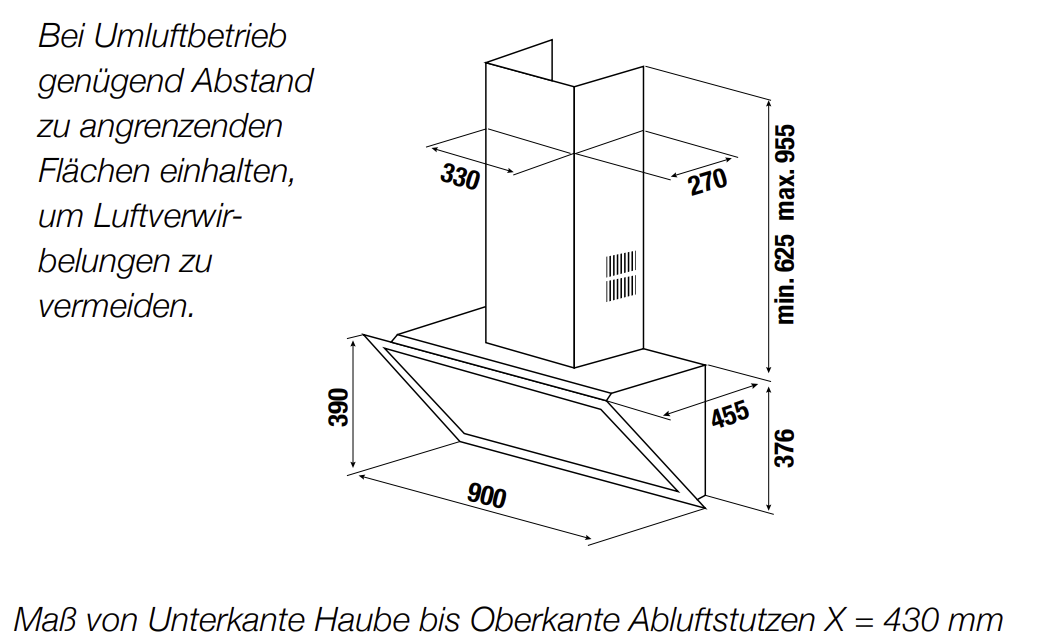 Bei Umluftbetrieb genügend Abstand zu angrenzenden Flächen einhalten, um Luftverwirbelungen zu vermeiden.

330

270

min. 625 max. 955

390

455

376

900

Maß von Unterkante Haube bis Oberkante Abluftstutzen X = 430 mm