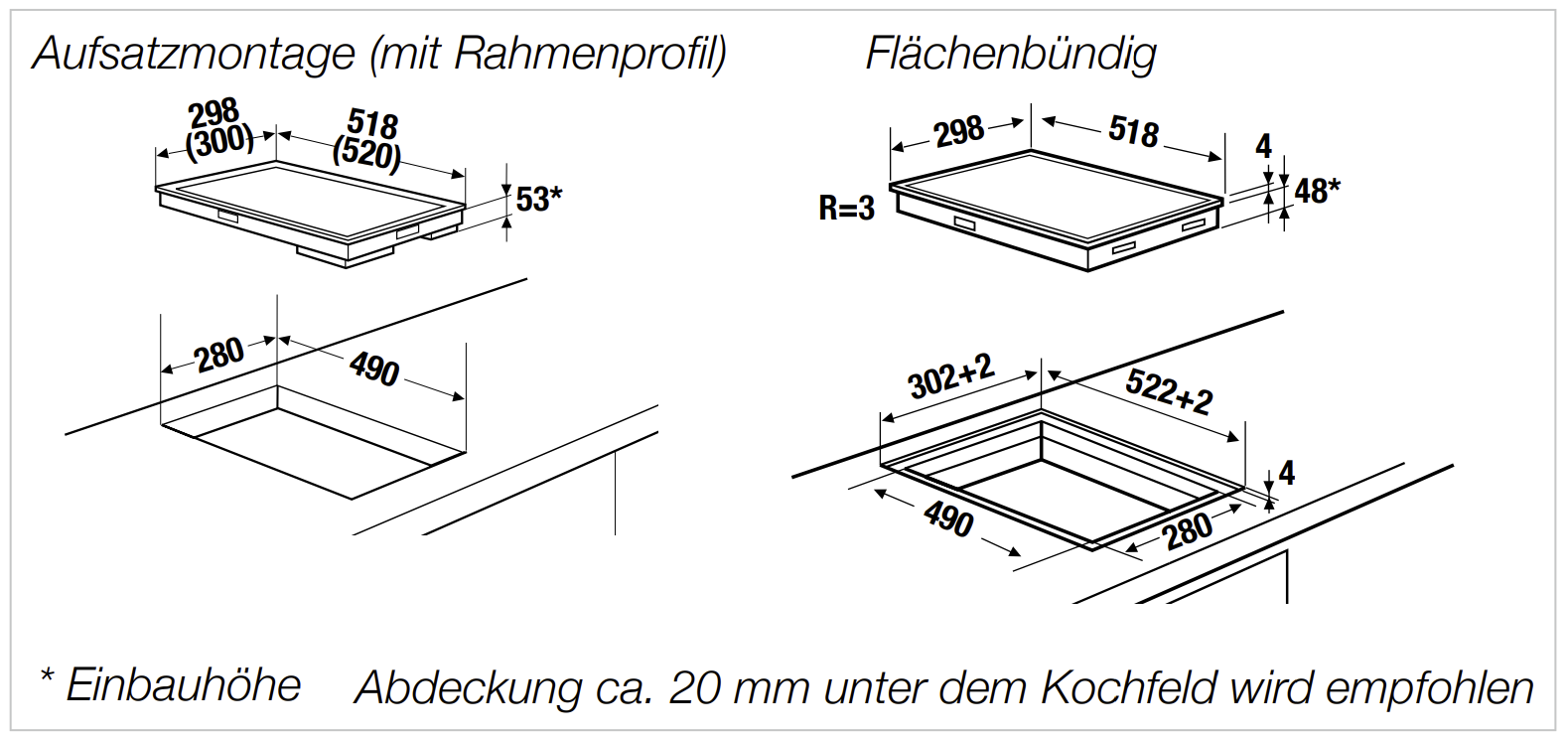 Aufsatzmontage (mit Rahmenprofil)

298 (300)

518 (520)

53*

280

490

Flächenbündig

298

518

4

48*

R=3

302+2

522+2

4

490

280

* Einbauhöhe

Abdeckung ca. 20 mm unter dem Kochfeld wird empfohlen