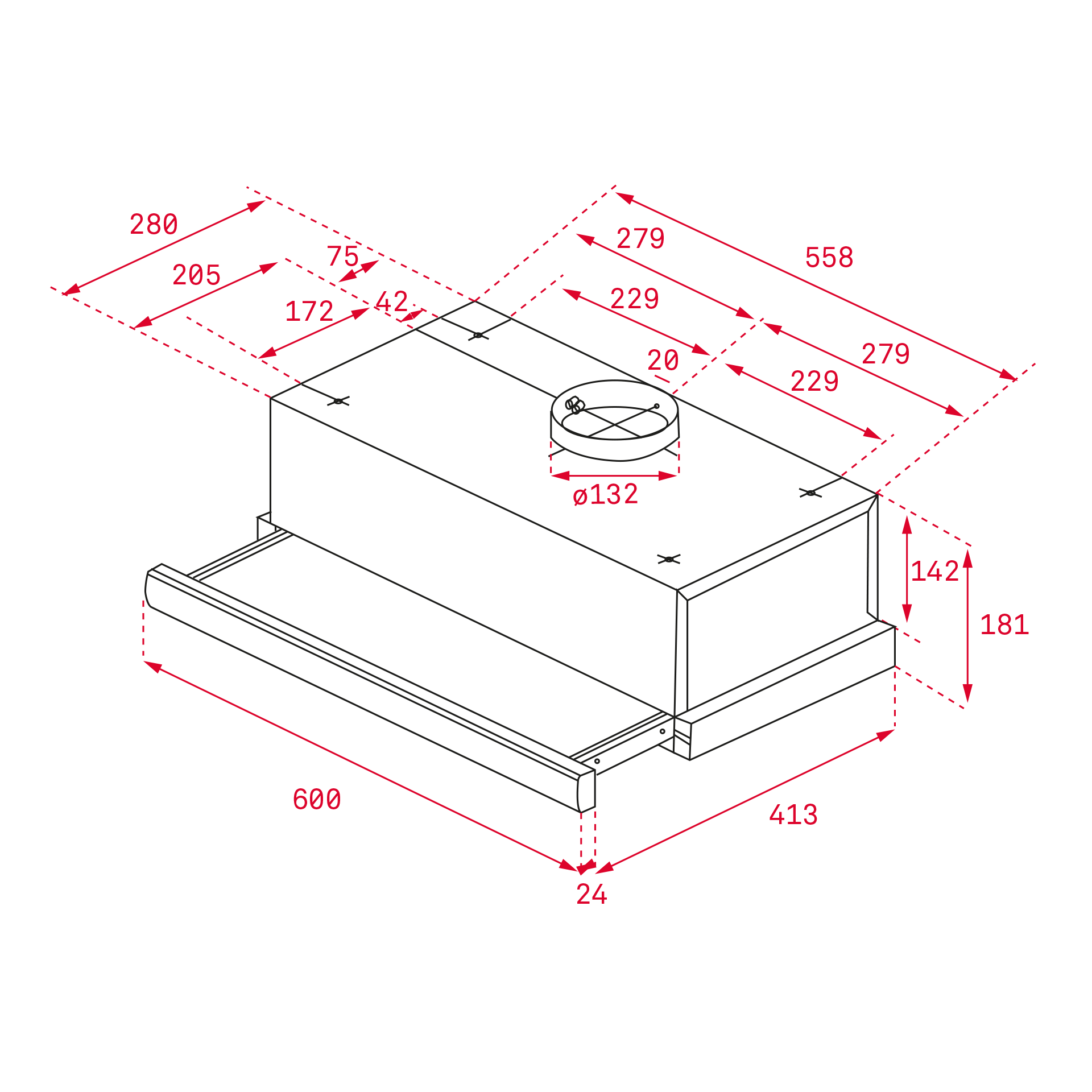 280
205
75
172
42
279
558
229
20
279
229
ø132
142
181
600
413
24