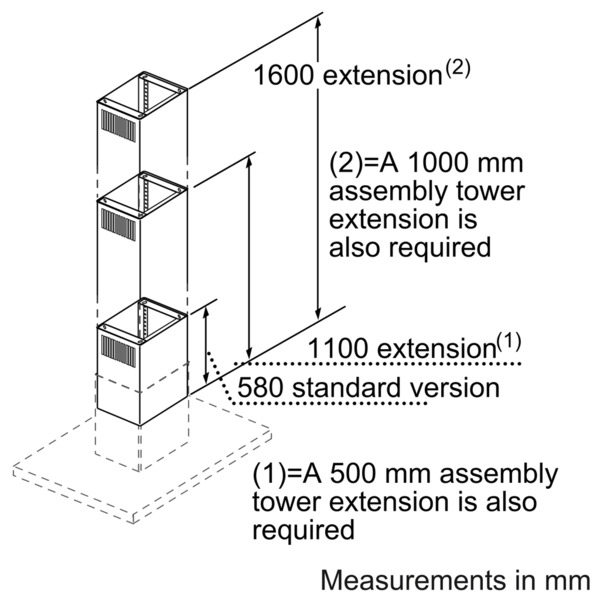 1600 extension$^{(2)}$

(2)=A 1000 mm assembly tower extension is also required

1100 extension$^{(1)}$

580 standard version

(1)=A 500 mm assembly tower extension is also required

Measurements in mm