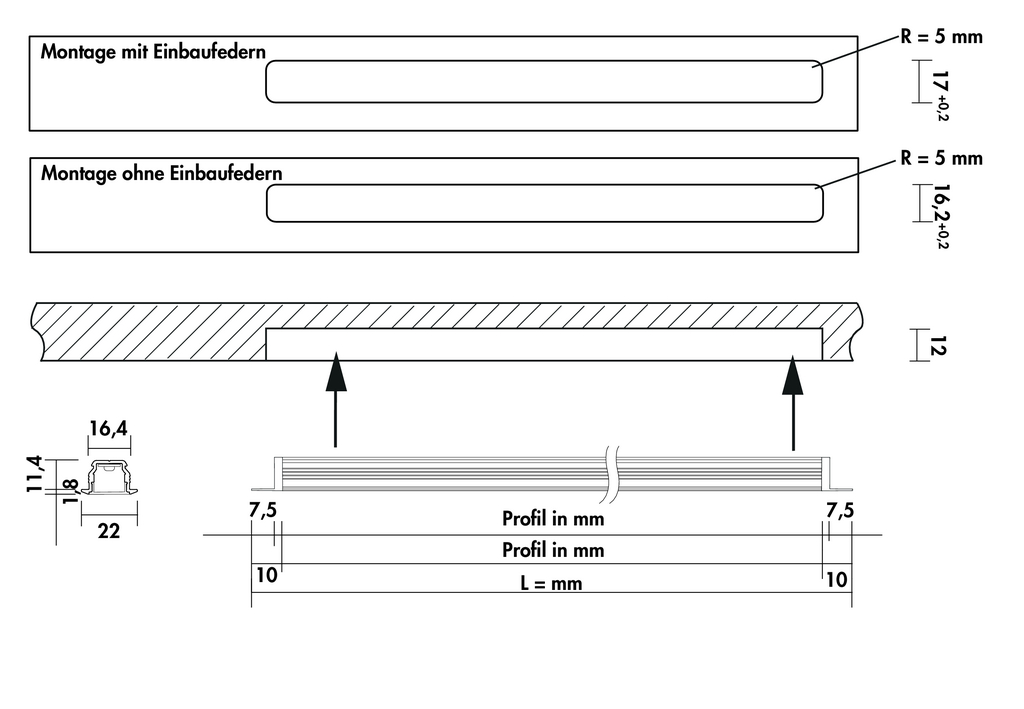 Montage mit Einbaufedern

R = 5 mm

$17^{+0,2}$

Montage ohne Einbaufedern

R = 5 mm

$16,2^{+0,2}$

12

16,4

11,4

1,8

22

7,5

Profil in mm

7,5

Profil in mm

10

L = mm

10