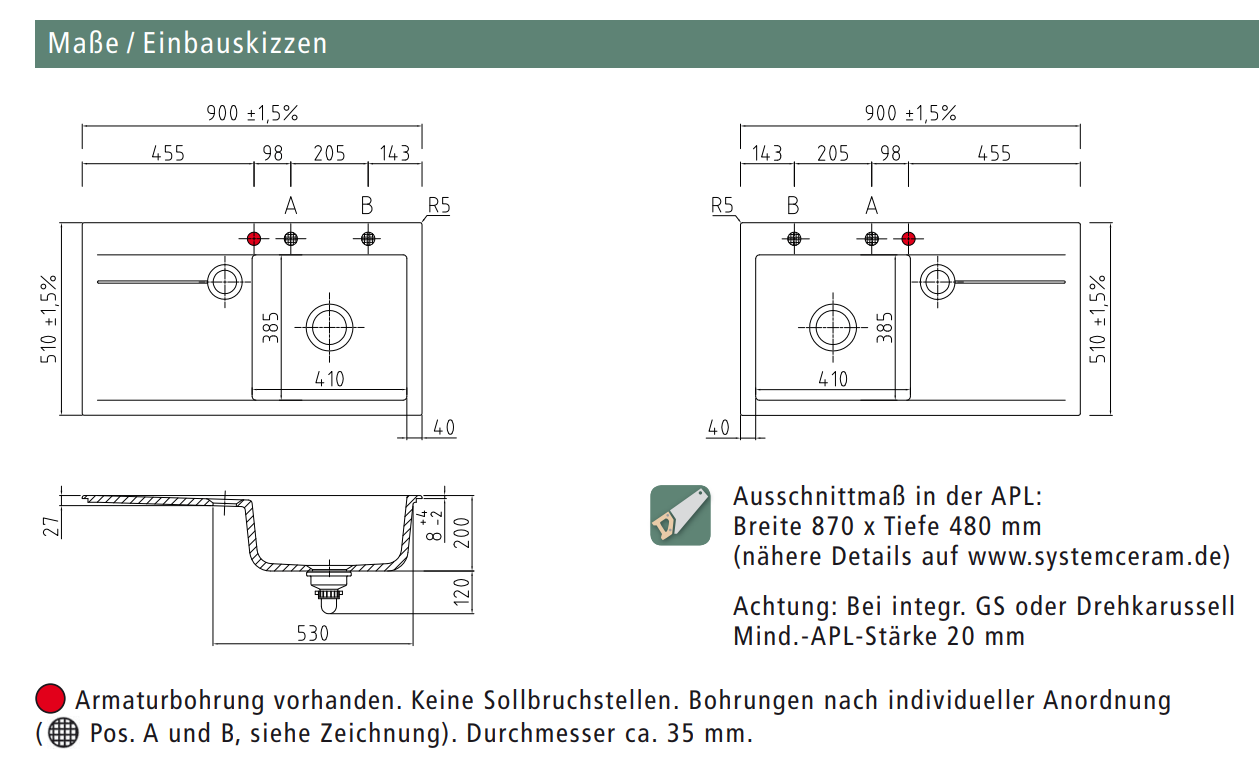 Maße / Einbauskizzen

900 ±1,5%
455 98 205 143
A B R5
510 ±1,5%
385
410
40

900 ±1,5%
143 205 98 455
R5 B A
385
410
510 ±1,5%
40

27
$8^{+4}_{-2}$
200
120
530

Ausschnittmaß in der APL:
Breite 870 x Tiefe 480 mm
(nähere Details auf www.systemceram.de)

Achtung: Bei integr. GS oder Drehkarussell
Mind.-APL-Stärke 20 mm

Armaturbohrung vorhanden. Keine Sollbruchstellen. Bohrungen nach individueller Anordnung ( Pos. A und B, siehe Zeichnung). Durchmesser ca. 35 mm.