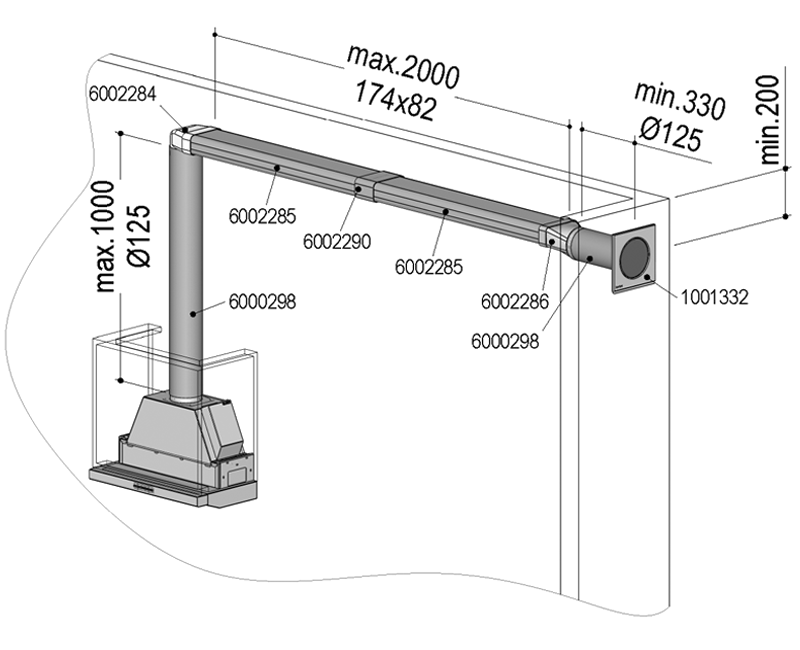 max.2000
174x82
min.330
Ø125
min.200
6002284
max.1000
Ø125
6002285
6002290
6002285
6000298
6002286
6000298
1001332