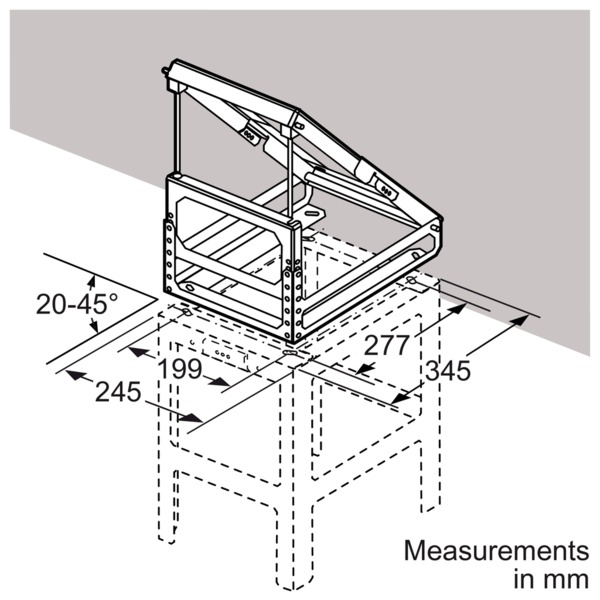 20-45°

199

245

277

345

Measurements in mm