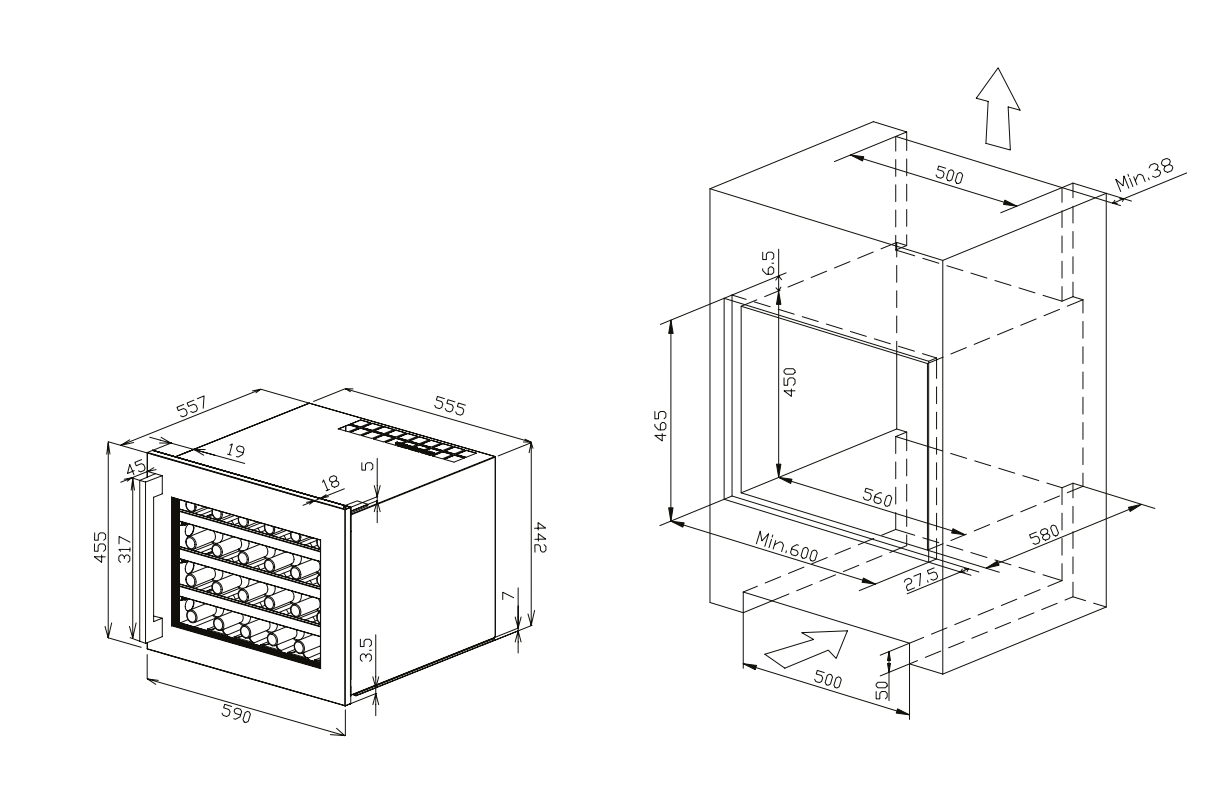 557
555
19
45
18
5
455
317
442
7
3.5
590
500
Min.38
6.5
450
465
560
580
Min.600
27.5
500
50