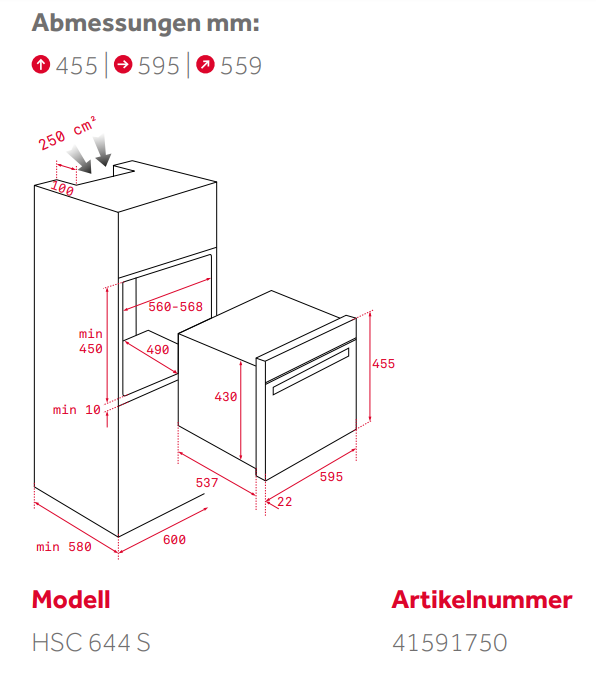 Abmessungen mm:

455 | 595 | 559

250 cm²

100

560-568

min 450

490

min 10

430

455

537

595

22

min 580

600

Modell

HSC 644 S

Artikelnummer

41591750