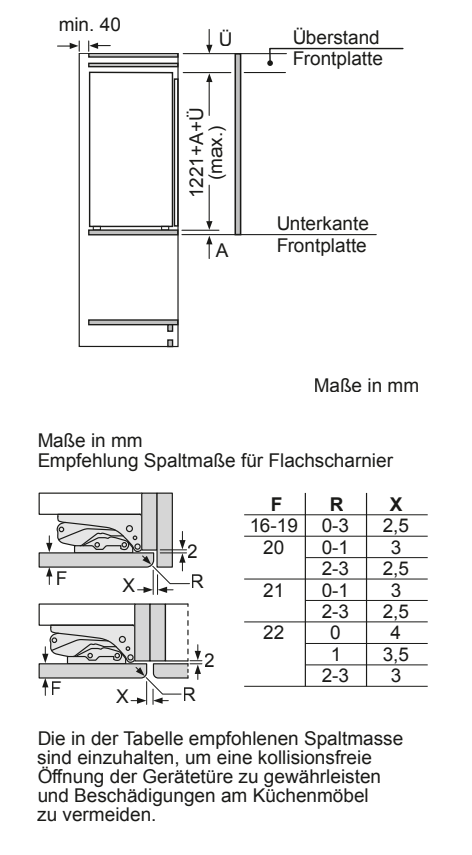 min. 40

Ü

Überstand Frontplatte

1221+A+Ü (max.)

Unterkante Frontplatte

A

Maße in mm

Maße in mm
Empfehlung Spaltmaße für Flachscharnier

2
F
X
R

2
F
X
R

| F | R | X |
|---|---|---|
| 16-19 | 0-3 | 2,5 |
| 20 | 0-1 | 3 |
| | 2-3 | 2,5 |
| 21 | 0-1 | 3 |
| | 2-3 | 2,5 |
| 22 | 0 | 4 |
| | 1 | 3,5 |
| | 2-3 | 3 |

Die in der Tabelle empfohlenen Spaltmasse sind einzuhalten, um eine kollisionsfreie Öffnung der Gerätetüre zu gewährleisten und Beschädigungen am Küchenmöbel zu vermeiden.