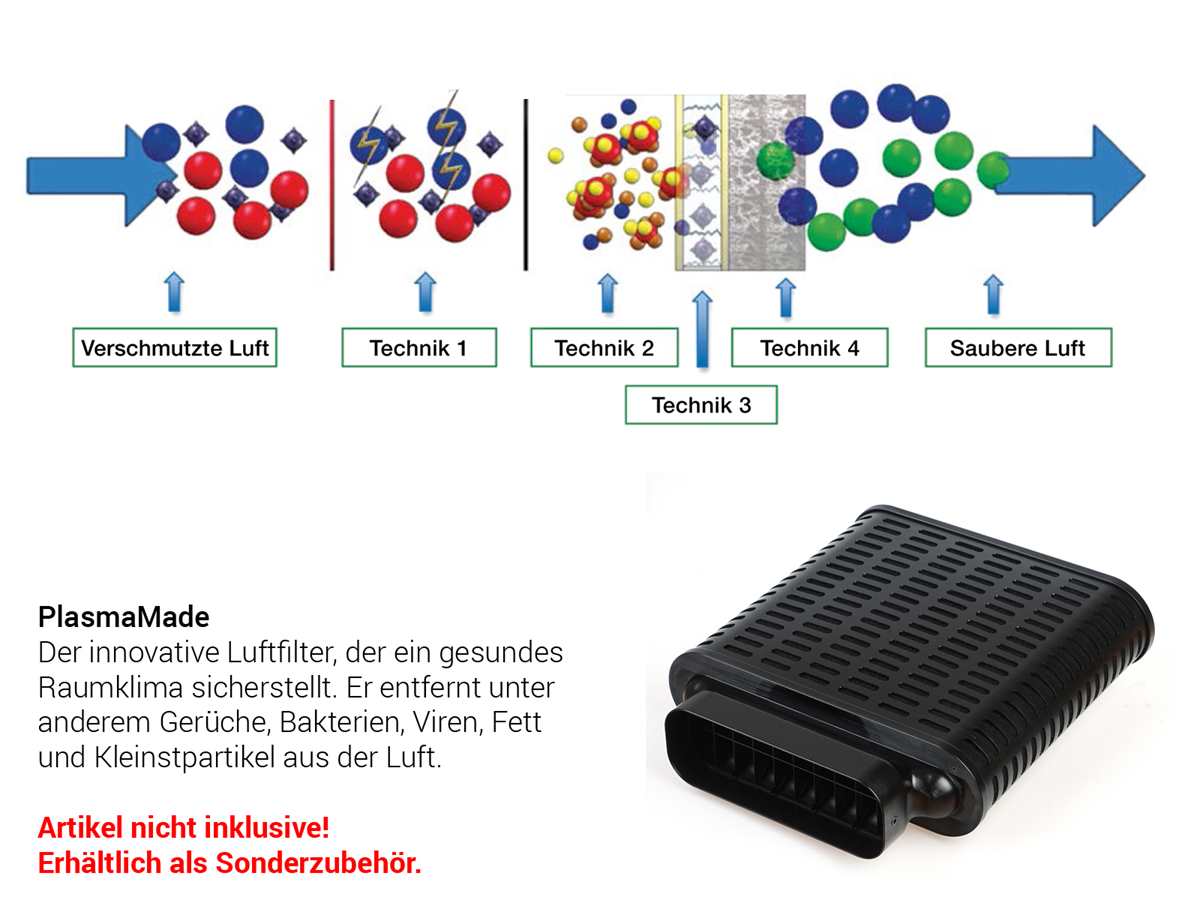 Verschmutzte Luft

Technik 1

Technik 2

Technik 3

Technik 4

Saubere Luft

PlasmaMade
Der innovative Luftfilter, der ein gesundes Raumklima sicherstellt. Er entfernt unter anderem Gerüche, Bakterien, Viren, Fett und Kleinstpartikel aus der Luft.

Artikel nicht inklusive!
Erhältlich als Sonderzubehör.