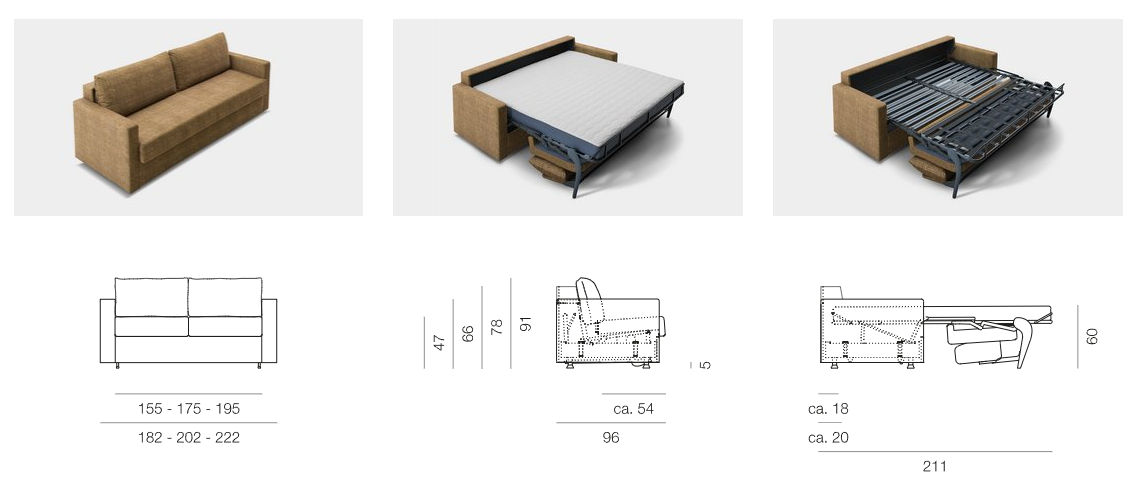 155 - 175 - 195
182 - 202 - 222

47
66
78
91
5
ca. 54
96

60
ca. 18
ca. 20
211