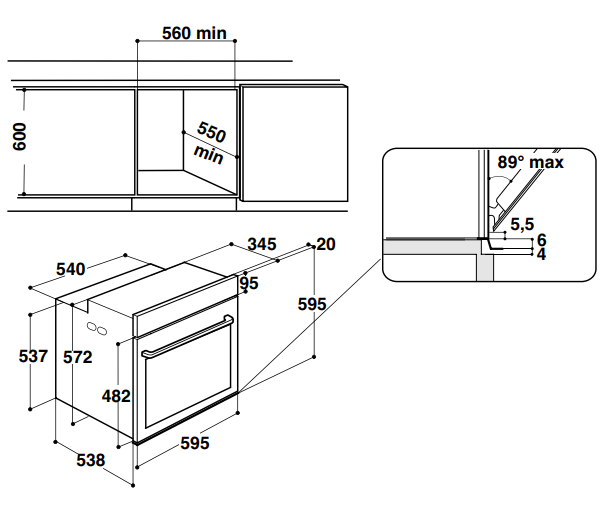 560 min
600
550 min
89° max
5,5
6
4
540
345
20
95
595
537
572
482
595
538