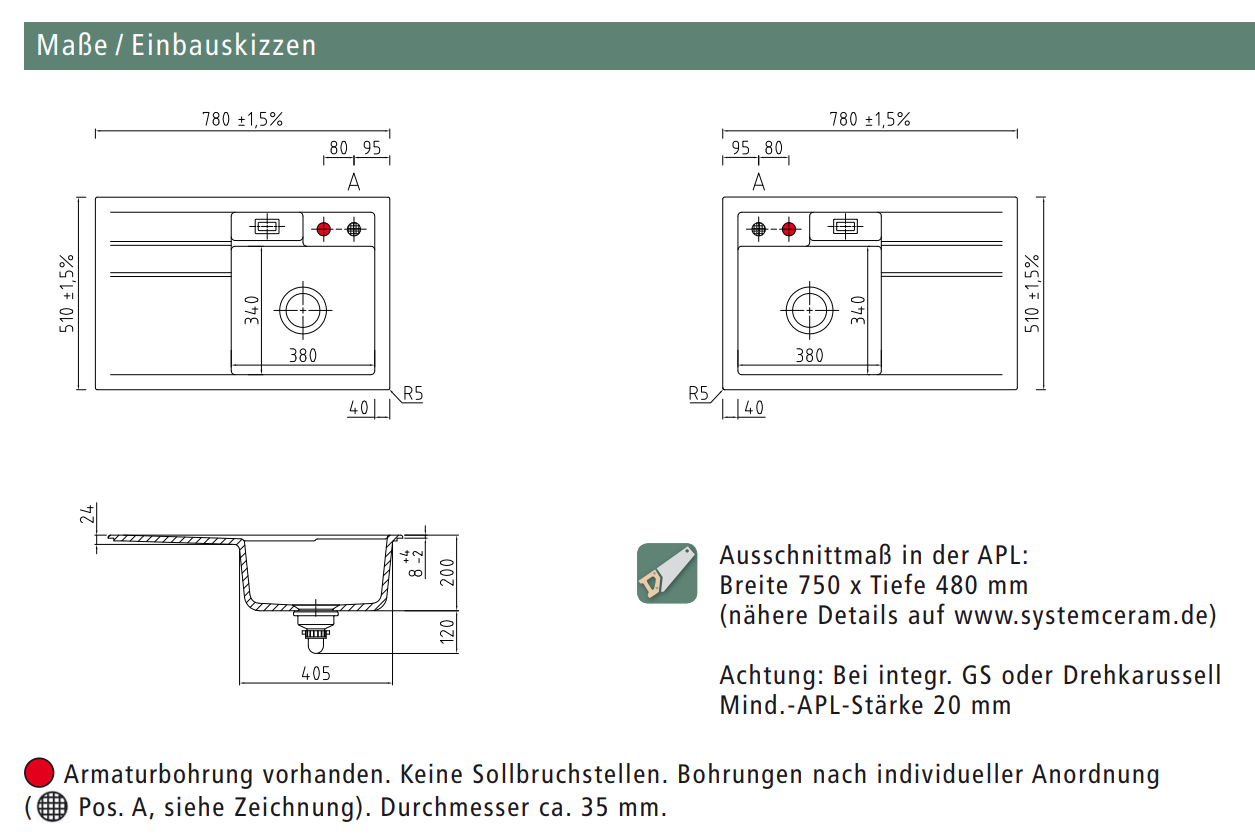 Maße / Einbauskizzen

780 ±1,5%
80 95
A
510 ±1,5%
340
380
40
R5

780 ±1,5%
95 80
A
340
380
510 ±1,5%
R5
40

24
$8^{+4}_{-2}$
200
120
405

Ausschnittmaß in der APL:
Breite 750 x Tiefe 480 mm
(nähere Details auf www.systemceram.de)

Achtung: Bei integr. GS oder Drehkarussell
Mind.-APL-Stärke 20 mm

Armaturbohrung vorhanden. Keine Sollbruchstellen. Bohrungen nach individueller Anordnung ( Pos. A, siehe Zeichnung). Durchmesser ca. 35 mm.