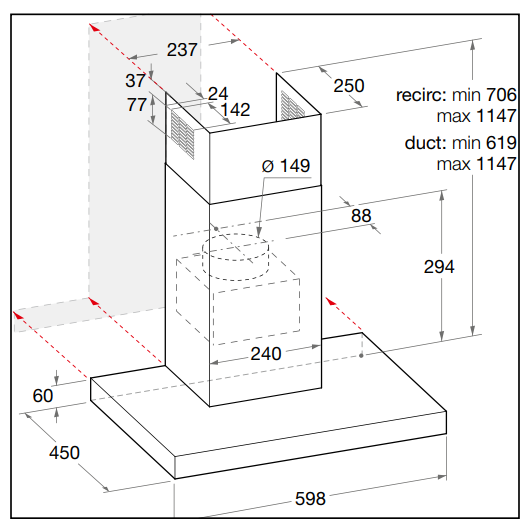 237
37
24
77
142
250
recirc: min 706
max 1147
duct: min 619
max 1147
ø 149
88
294
240
60
450
598