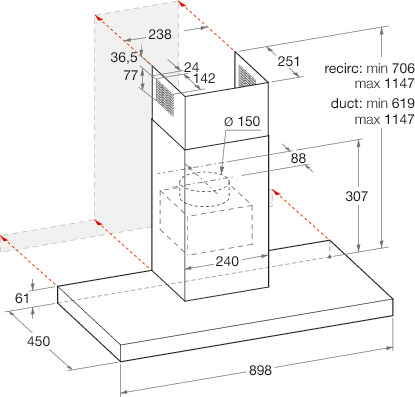 238
36,5
24
77
142
251
recirc: min 706
max 1147
duct: min 619
max 1147
Ø 150
88
307
240
61
450
898