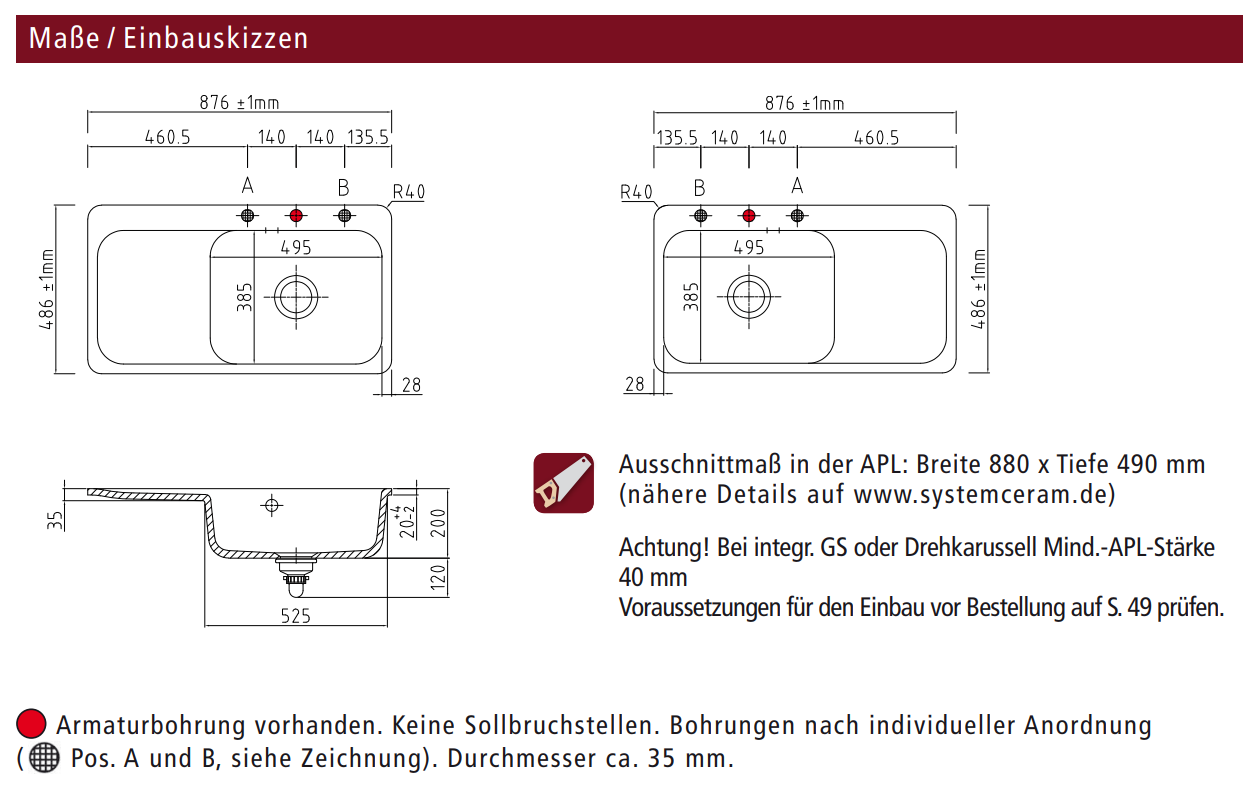 Maße / Einbauskizzen

876 ±1mm
460.5 140 140 135.5
A B R40
495
385
486 ±1mm
28

876 ±1mm
135.5 140 140 460.5
R40 B A
495
385
486 ±1mm
28

35
$20^{+4}_{-2}$
200
120
525

Ausschnittmaß in der APL: Breite 880 x Tiefe 490 mm (nähere Details auf www.systemceram.de)

Achtung! Bei integr. GS oder Drehkarussell Mind.-APL-Stärke 40 mm
Voraussetzungen für den Einbau vor Bestellung auf S. 49 prüfen.

Armaturbohrung vorhanden. Keine Sollbruchstellen. Bohrungen nach individueller Anordnung ( Pos. A und B, siehe Zeichnung). Durchmesser ca. 35 mm.