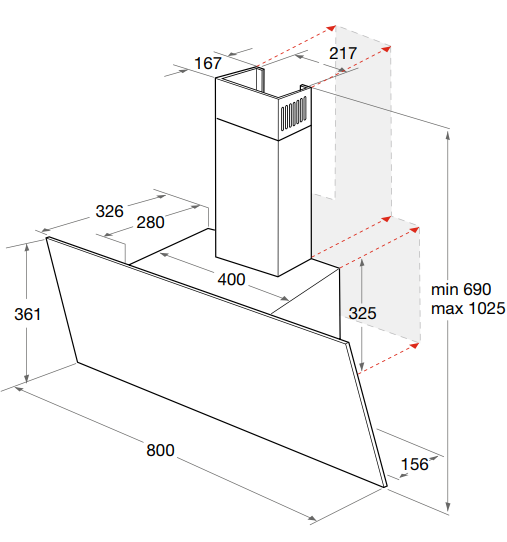 167

217

326

280

400

361

325

min 690
max 1025

800

156